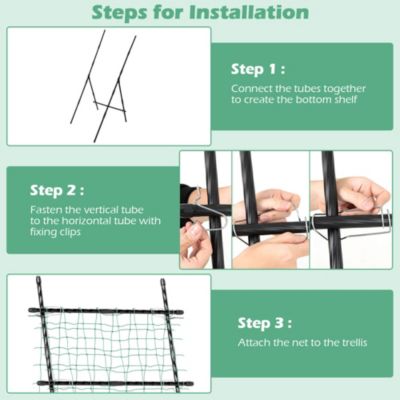 Steps for Installation

Step 1 :

Connect the tubes together to create the bottom shelf

Step 2 :

Fasten the vertical tube to the horizontal tube with fixing clips

Step 3 :

Attach the net to the trellis