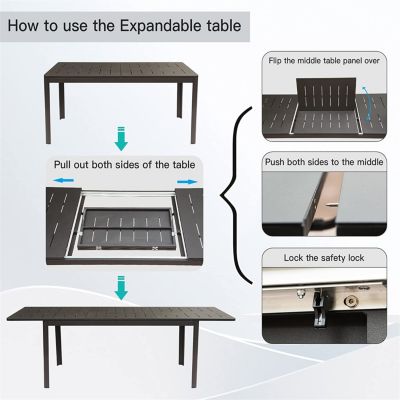 How to use the Expandable table

Pull out both sides of the table

Flip the middle table panel over

Push both sides to the middle

Lock the safety lock