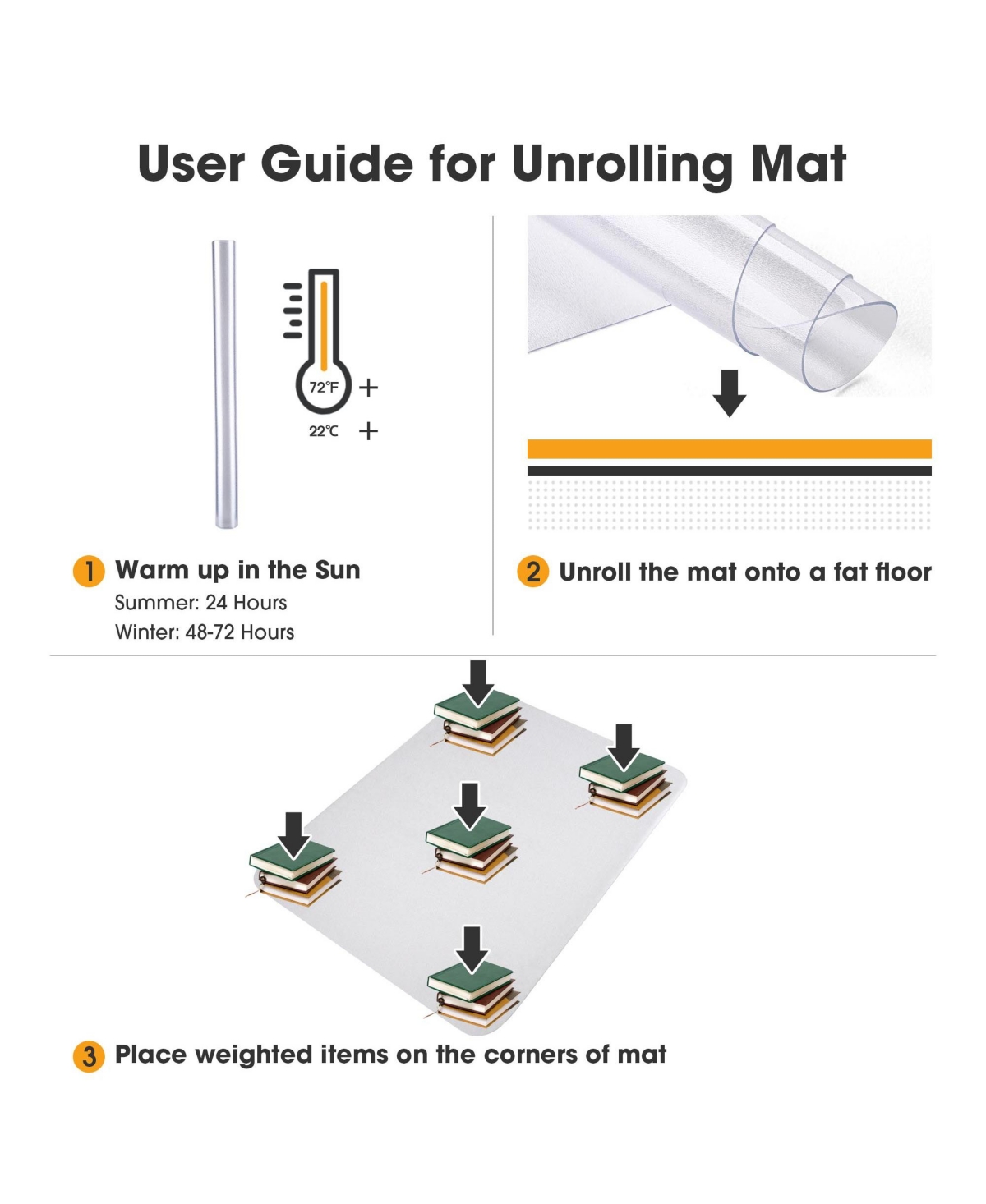 User Guide for Unrolling Mat

72℉ +
22℃ +

1 Warm up in the Sun
Summer: 24 Hours
Winter: 48-72 Hours

2 Unroll the mat onto a fat floor

3 Place weighted items on the corners of mat