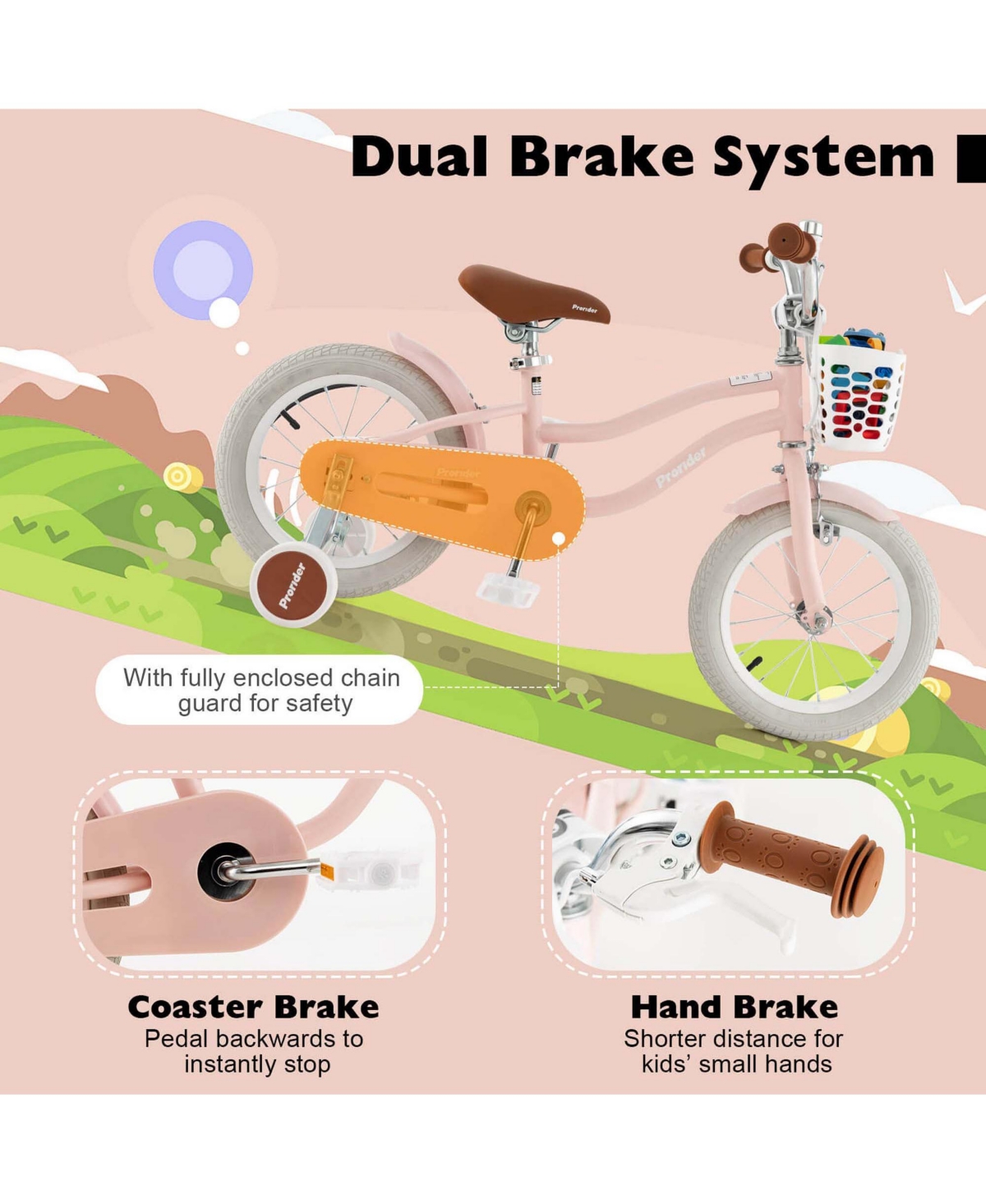 Dual Brake System

Prorider

Prorider

Prorider

Prorider

With fully enclosed chain guard for safety

Coaster Brake
Pedal backwards to instantly stop

Hand Brake
Shorter distance for kids' small hands