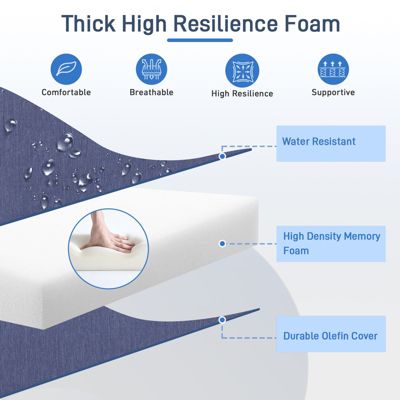 Thick High Resilience Foam

Comfortable

Breathable

High Resilience

Supportive

Water Resistant

High Density Memory Foam

Durable Olefin Cover