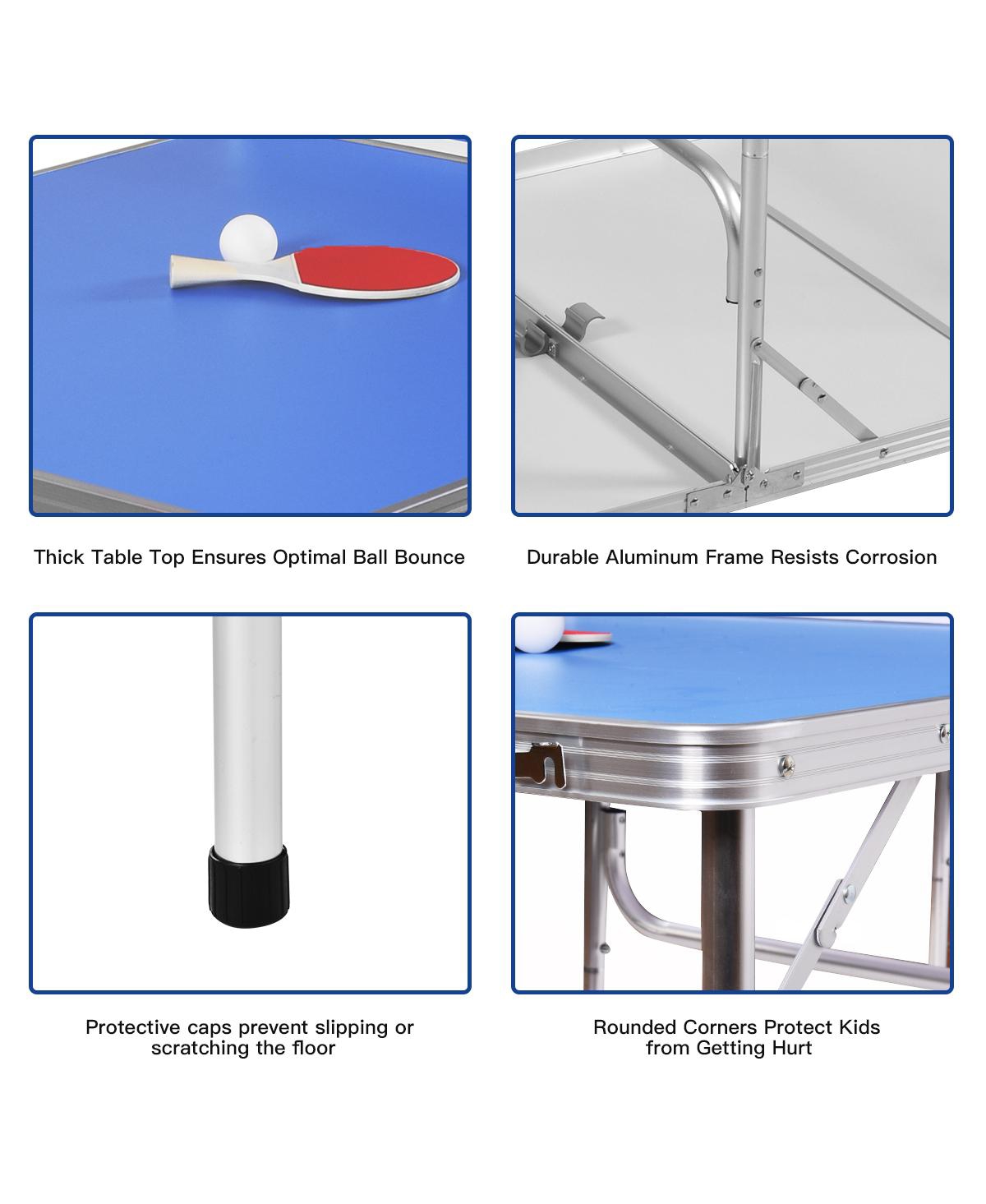 Thick Table Top Ensures Optimal Ball Bounce

Durable Aluminum Frame Resists Corrosion

Protective caps prevent slipping or scratching the floor

Rounded Corners Protect Kids from Getting Hurt