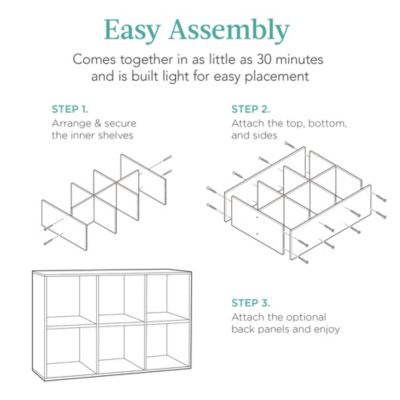 Easy Assembly

Comes together in as little as 30 minutes and is built light for easy placement

STEP 1.
Arrange & secure the inner shelves

STEP 2.
Attach the top, bottom, and sides

STEP 3.
Attach the optional back panels and enjoy