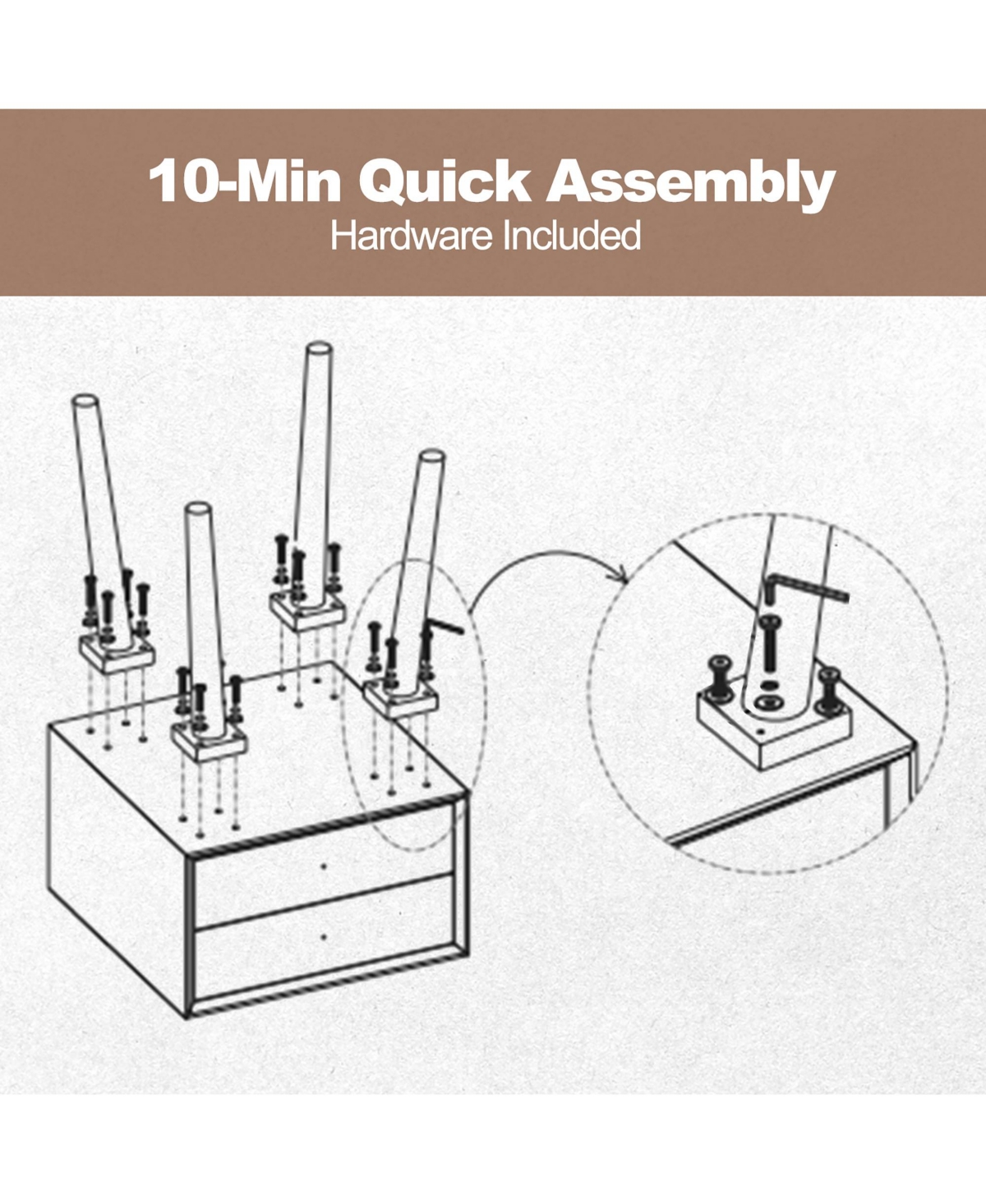 10-Min Quick Assembly
Hardware Included