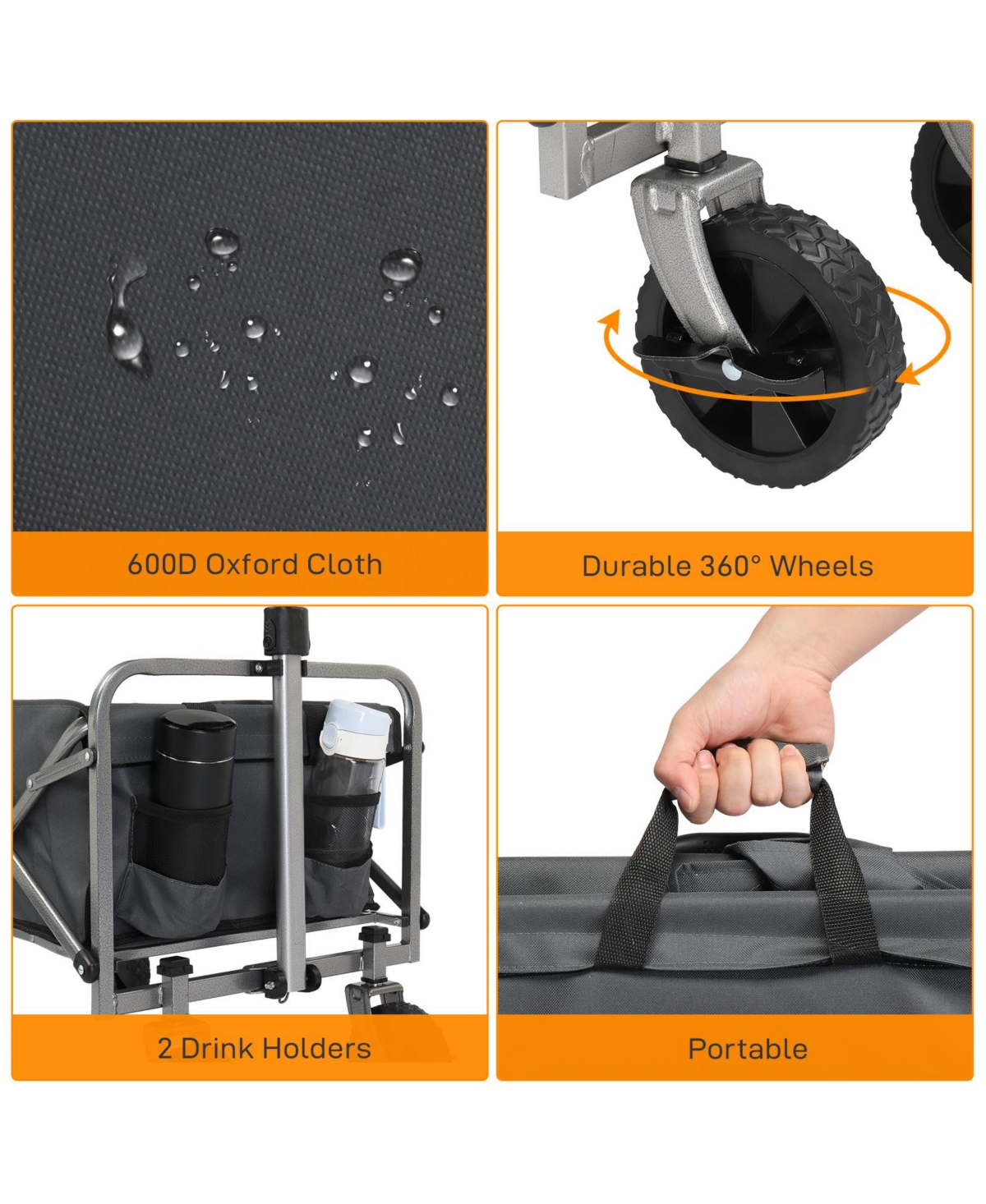 600D Oxford Cloth

Durable 360° Wheels

2 Drink Holders

Portable