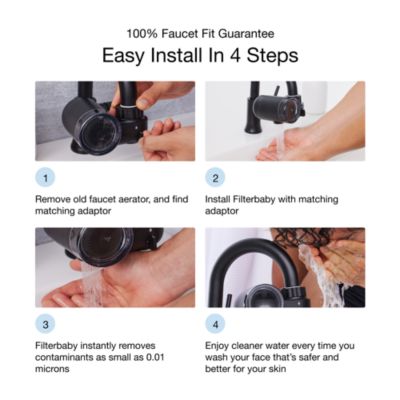 100% Faucet Fit Guarantee

Easy Install In 4 Steps

1

Remove old faucet aerator, and find matching adaptor

2

Install Filterbaby with matching adaptor

3

Filterbaby instantly removes contaminants as small as 0.01 microns

4

Enjoy cleaner water every time you wash your face that's safer and better for your skin