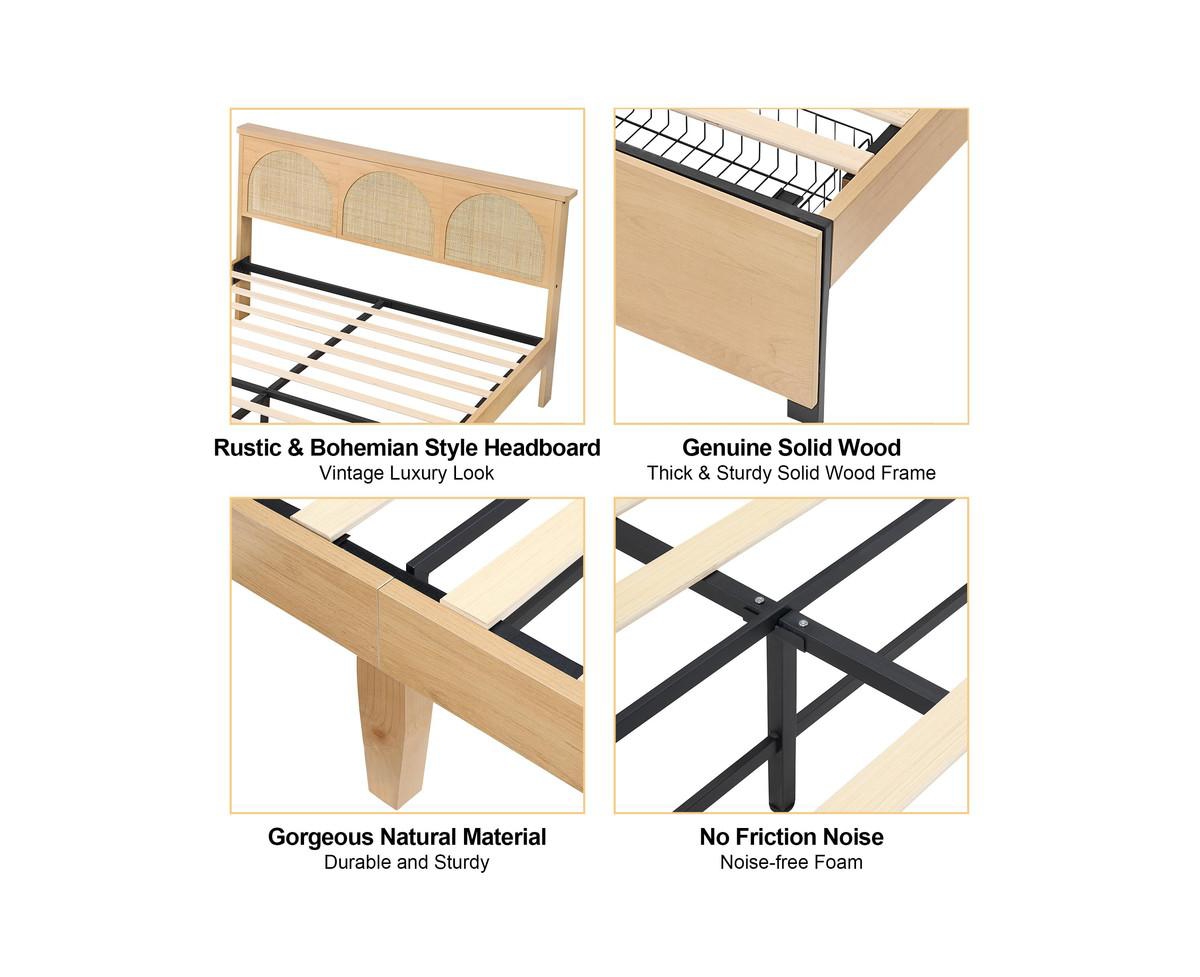 Rustic & Bohemian Style Headboard
Vintage Luxury Look

Genuine Solid Wood
Thick & Sturdy Solid Wood Frame

Gorgeous Natural Material
Durable and Sturdy

No Friction Noise
Noise-free Foam