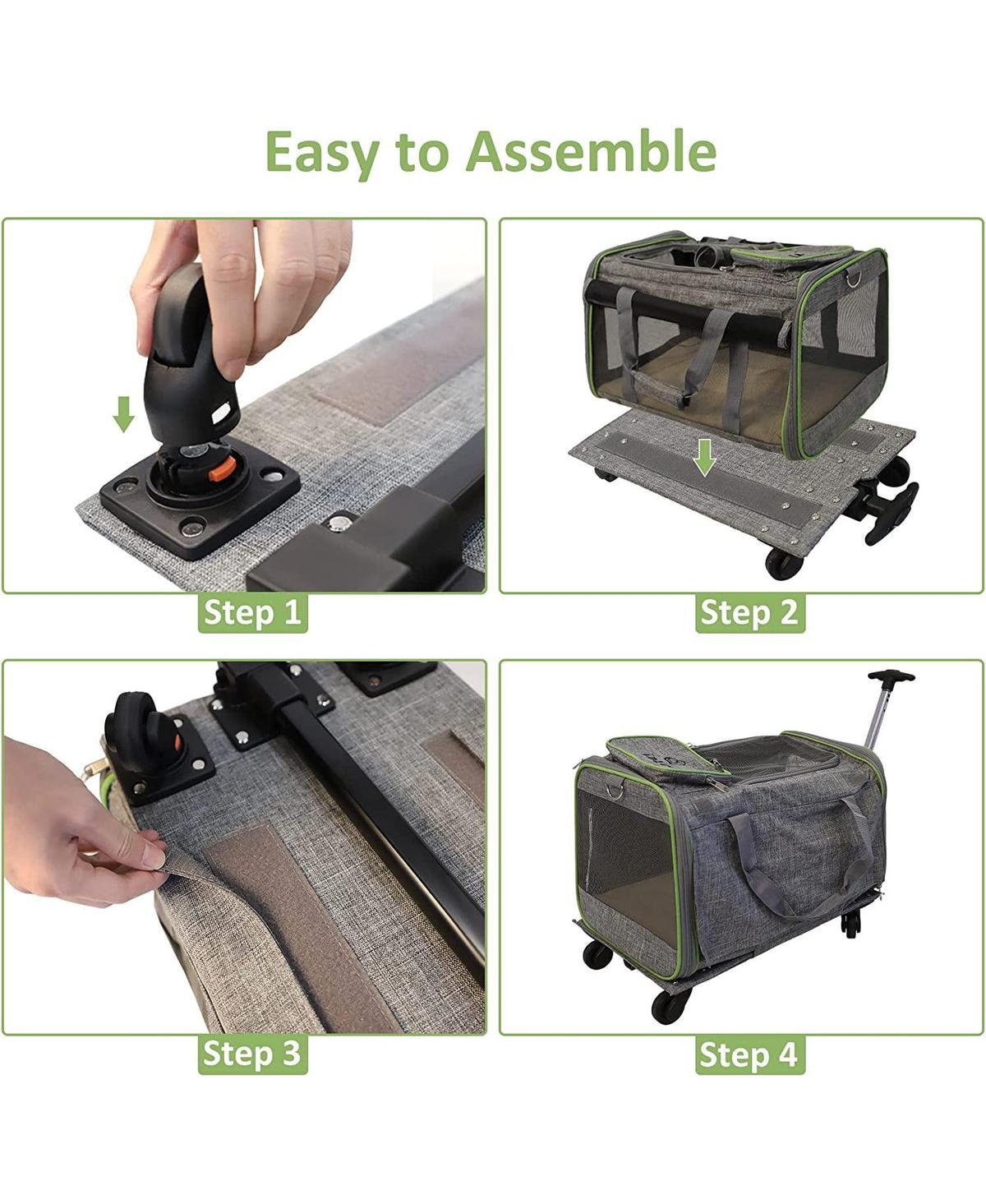 Easy to Assemble

Step 1

Step 2

Step 3

Step 4