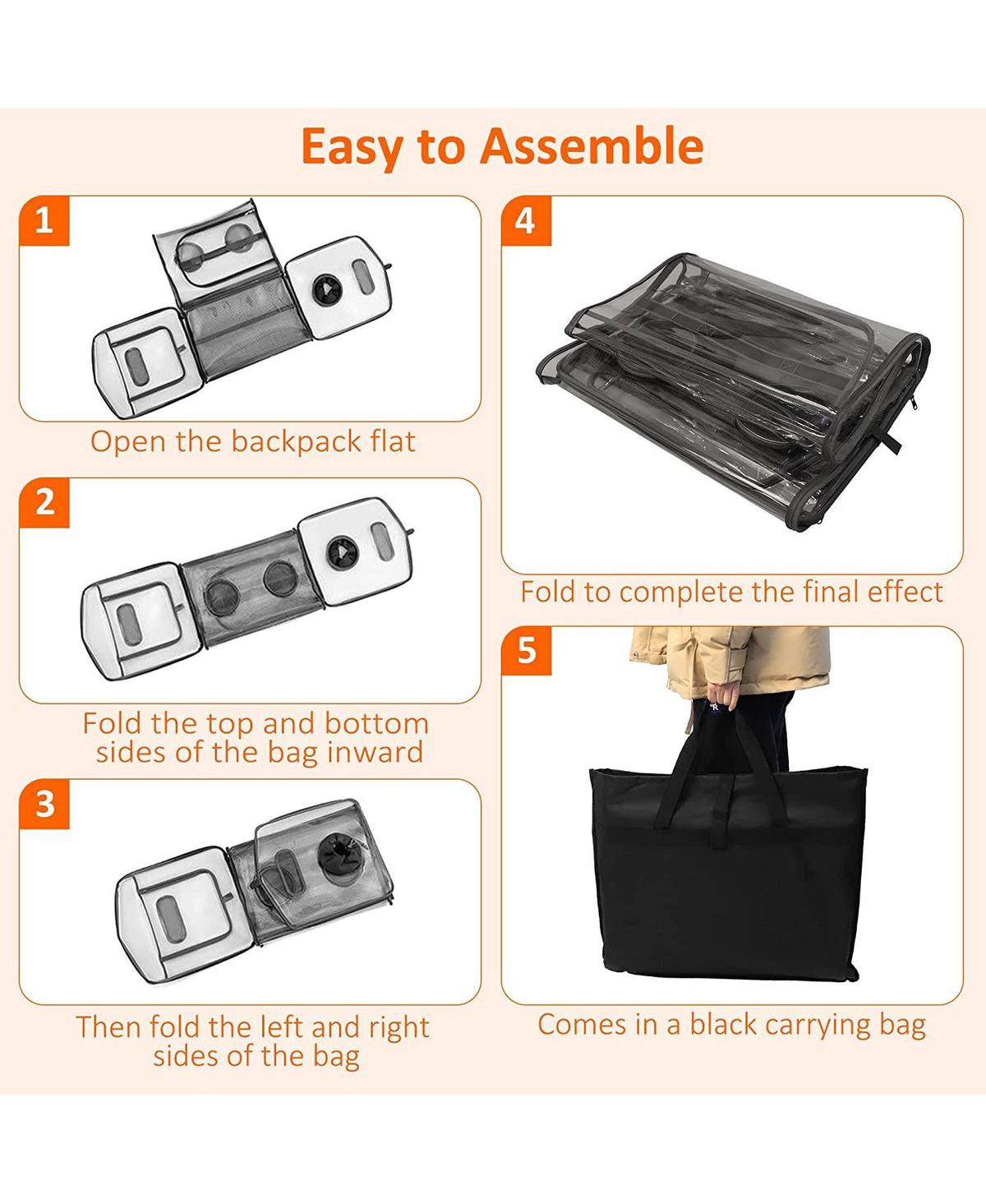 Easy to Assemble

1

Open the backpack flat

2

Fold the top and bottom sides of the bag inward

3

Then fold the left and right sides of the bag

4

Fold to complete the final effect

5

Comes in a black carrying bag