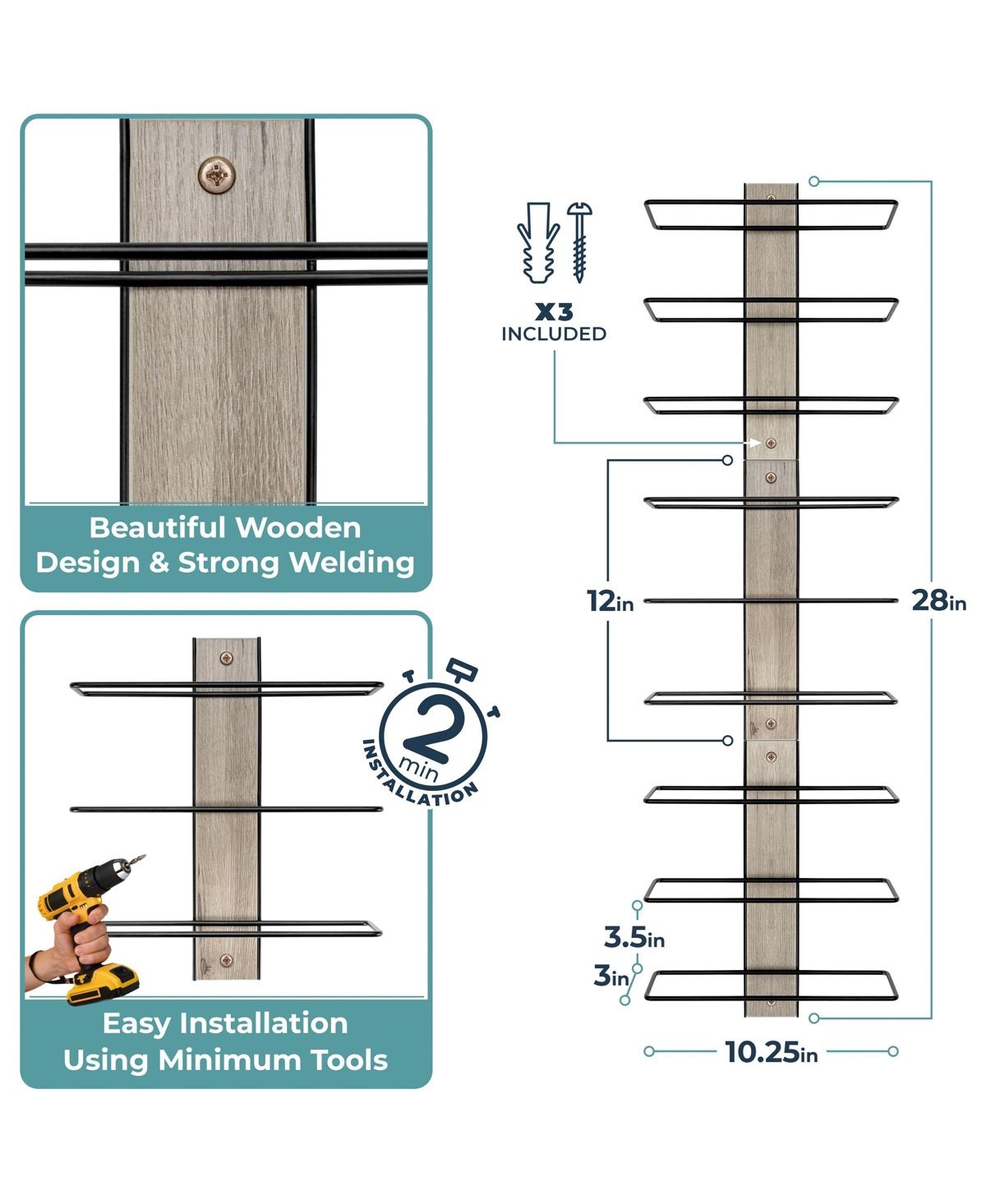 Beautiful Wooden Design & Strong Welding

2 min INSTALLATION

Easy Installation Using Minimum Tools

X3 INCLUDED

12in

28in

3.5in

3in

10.25in