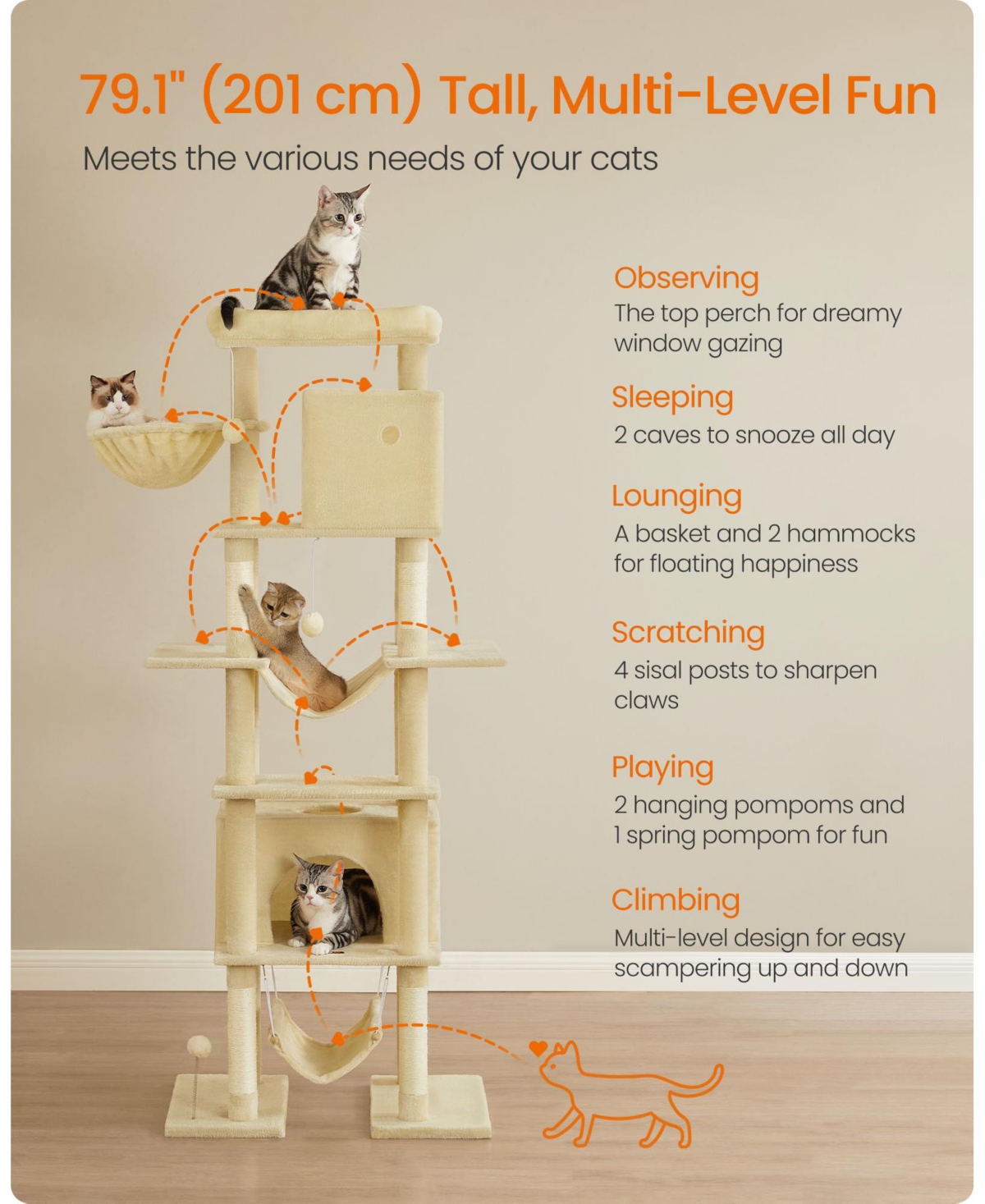 79.1" (201 cm) Tall, Multi-Level Fun

Meets the various needs of your cats

Observing
The top perch for dreamy window gazing

Sleeping
2 caves to snooze all day

Lounging
A basket and 2 hammocks for floating happiness

Scratching
4 sisal posts to sharpen claws

Playing
2 hanging pompoms and 1 spring pompom for fun

Climbing
Multi-level design for easy scampering up and down