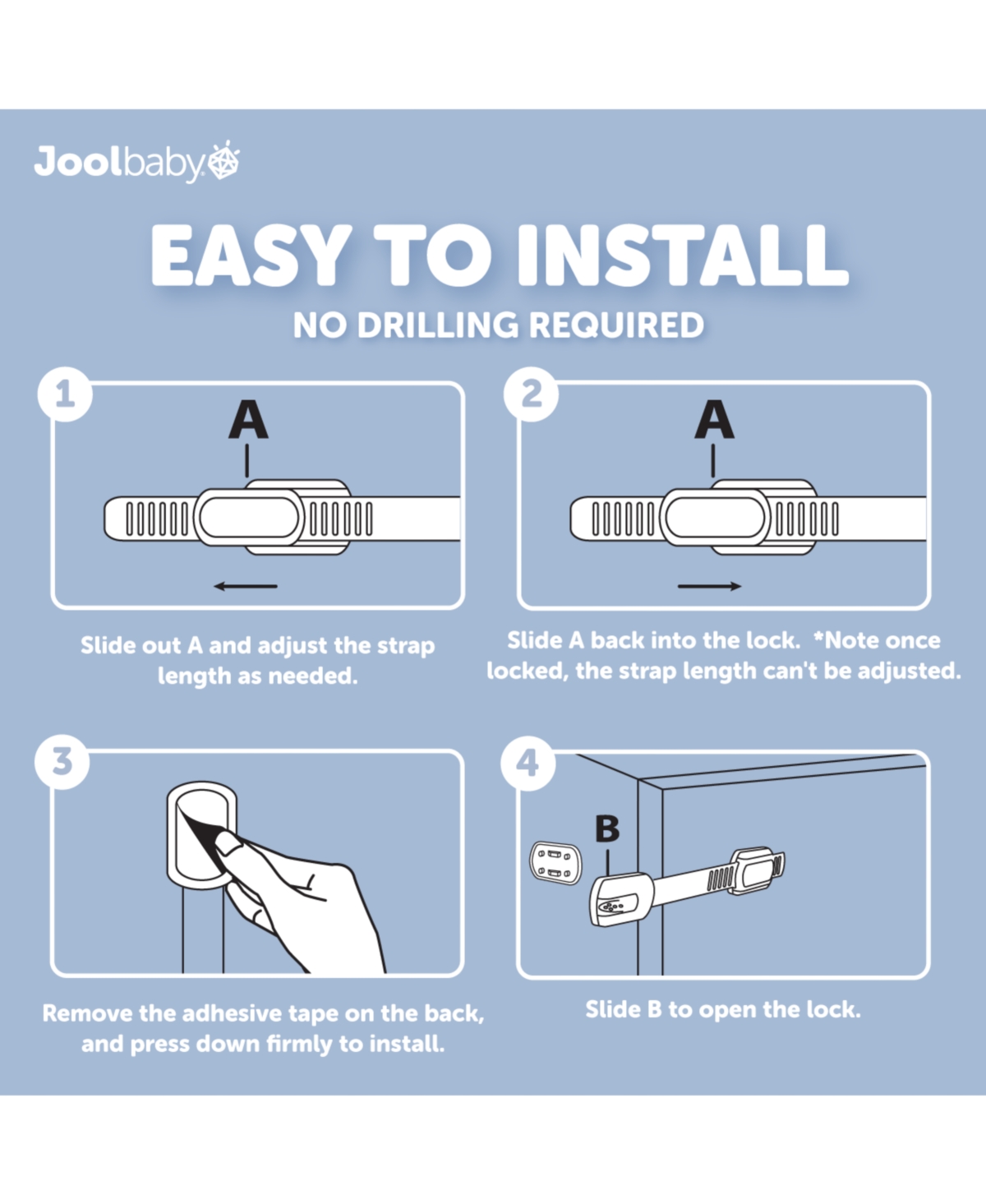 Joolbaby

EASY TO INSTALL

NO DRILLING REQUIRED

1

A

Slide out A and adjust the strap length as needed.

2

A

Slide A back into the lock. *Note once locked, the strap length can't be adjusted.

3

Remove the adhesive tape on the back, and press down firmly to install.

4

B

Slide B to open the lock.