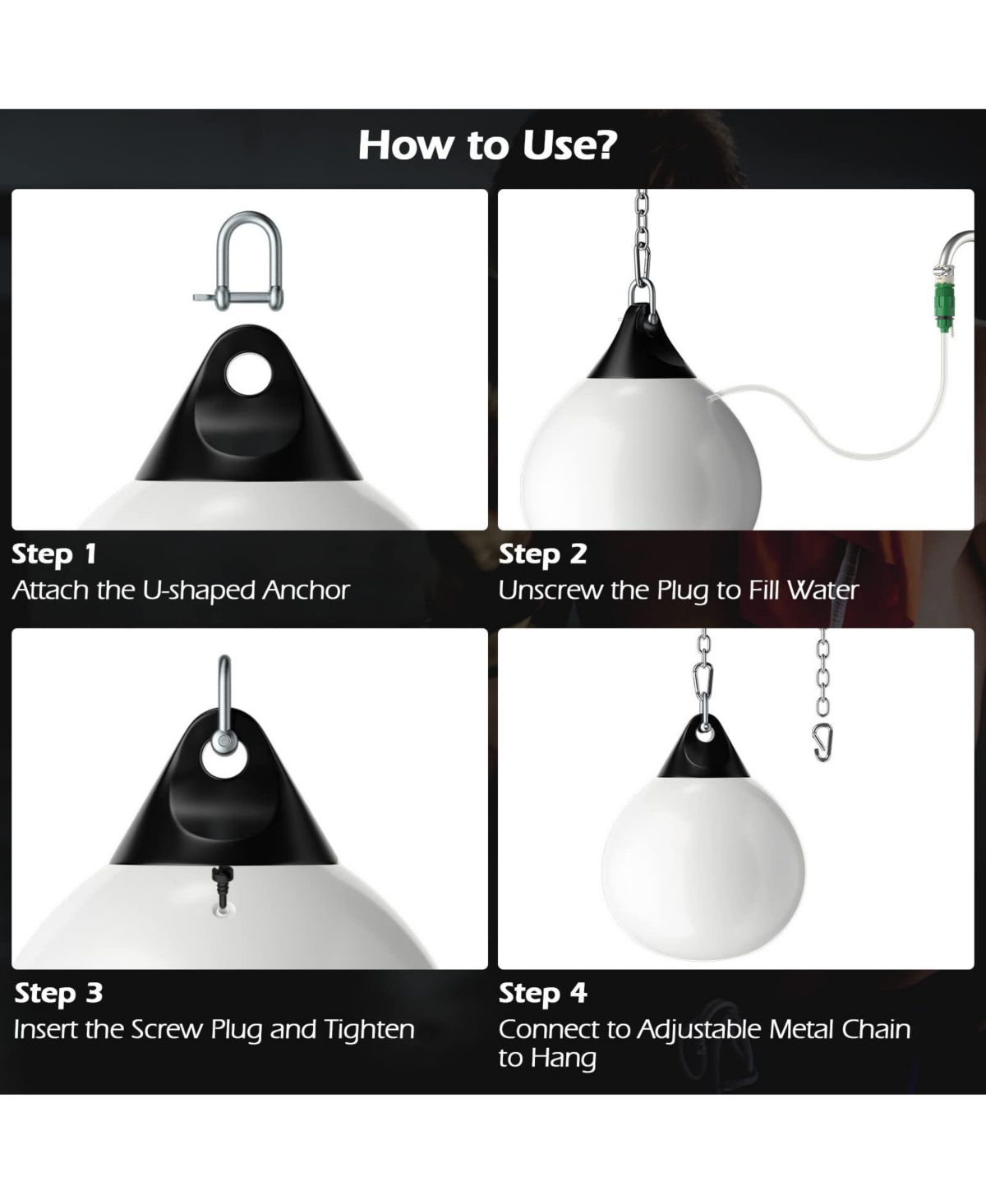 How to Use?

Step 1
Attach the U-shaped Anchor

Step 2
Unscrew the Plug to Fill Water

Step 3
Insert the Screw Plug and Tighten

Step 4
Connect to Adjustable Metal Chain to Hang