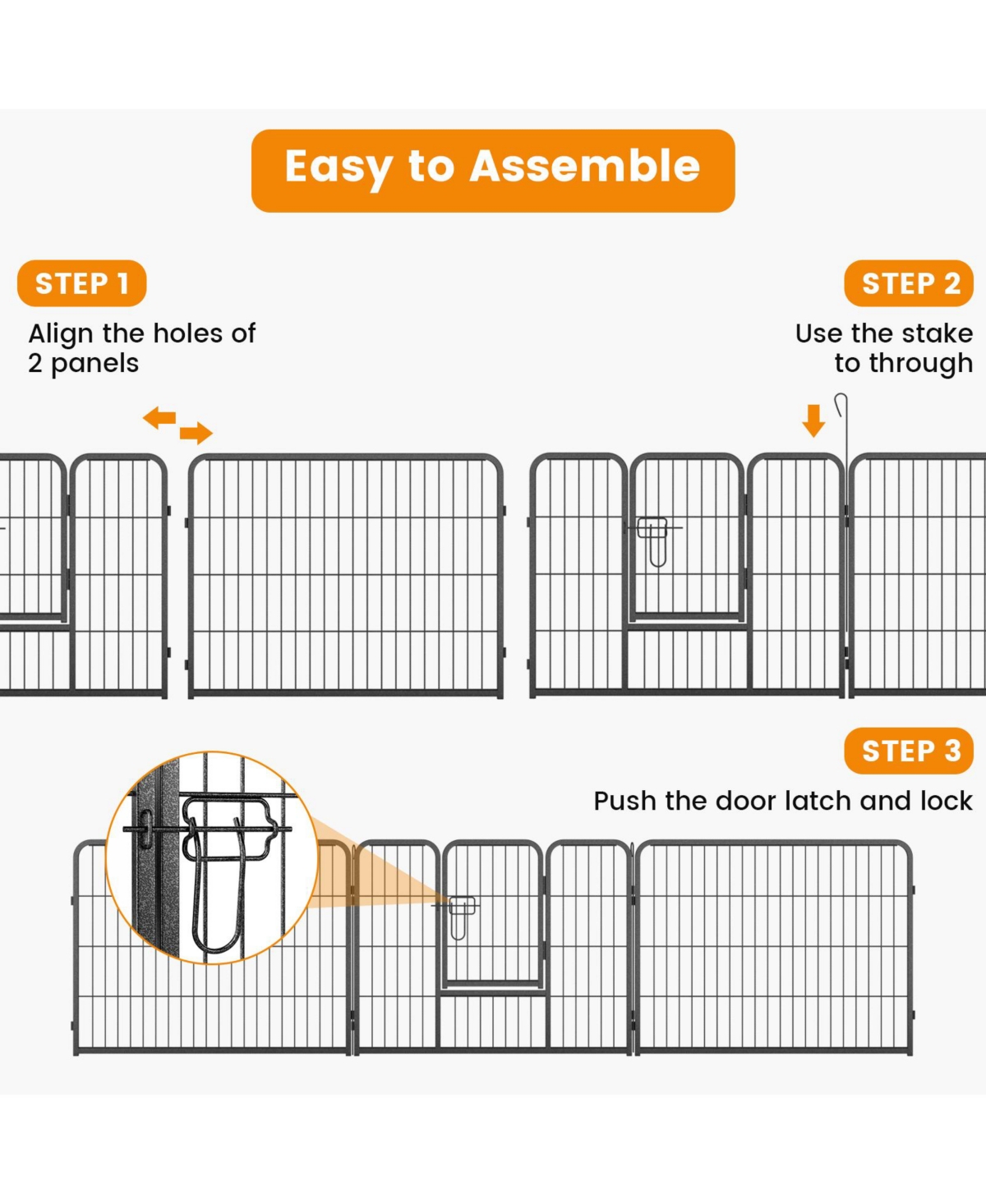 Easy to Assemble

STEP 1

Align the holes of 2 panels

STEP 2

Use the stake to through

STEP 3

Push the door latch and lock