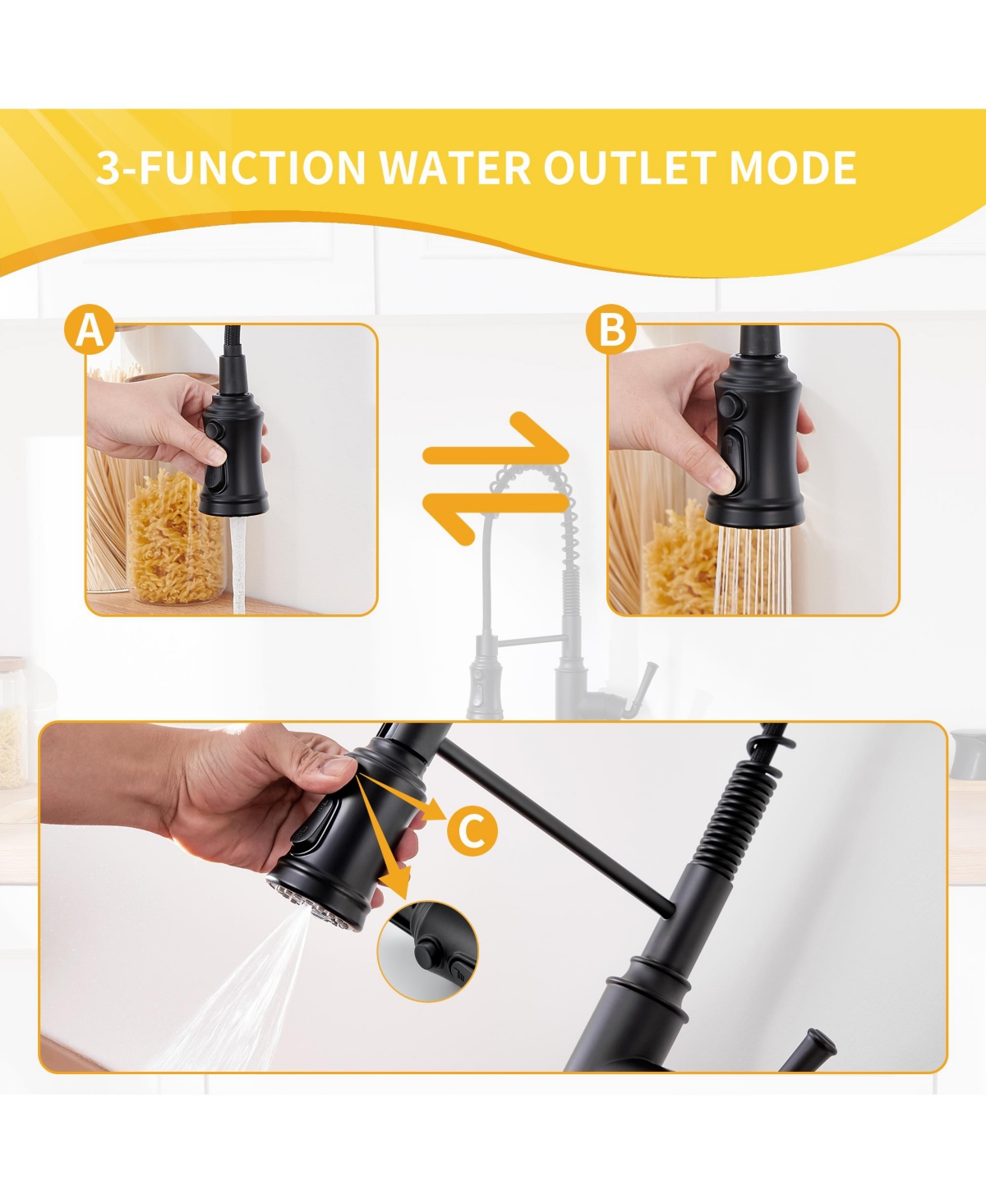 3-FUNCTION WATER OUTLET MODE

A

B

C