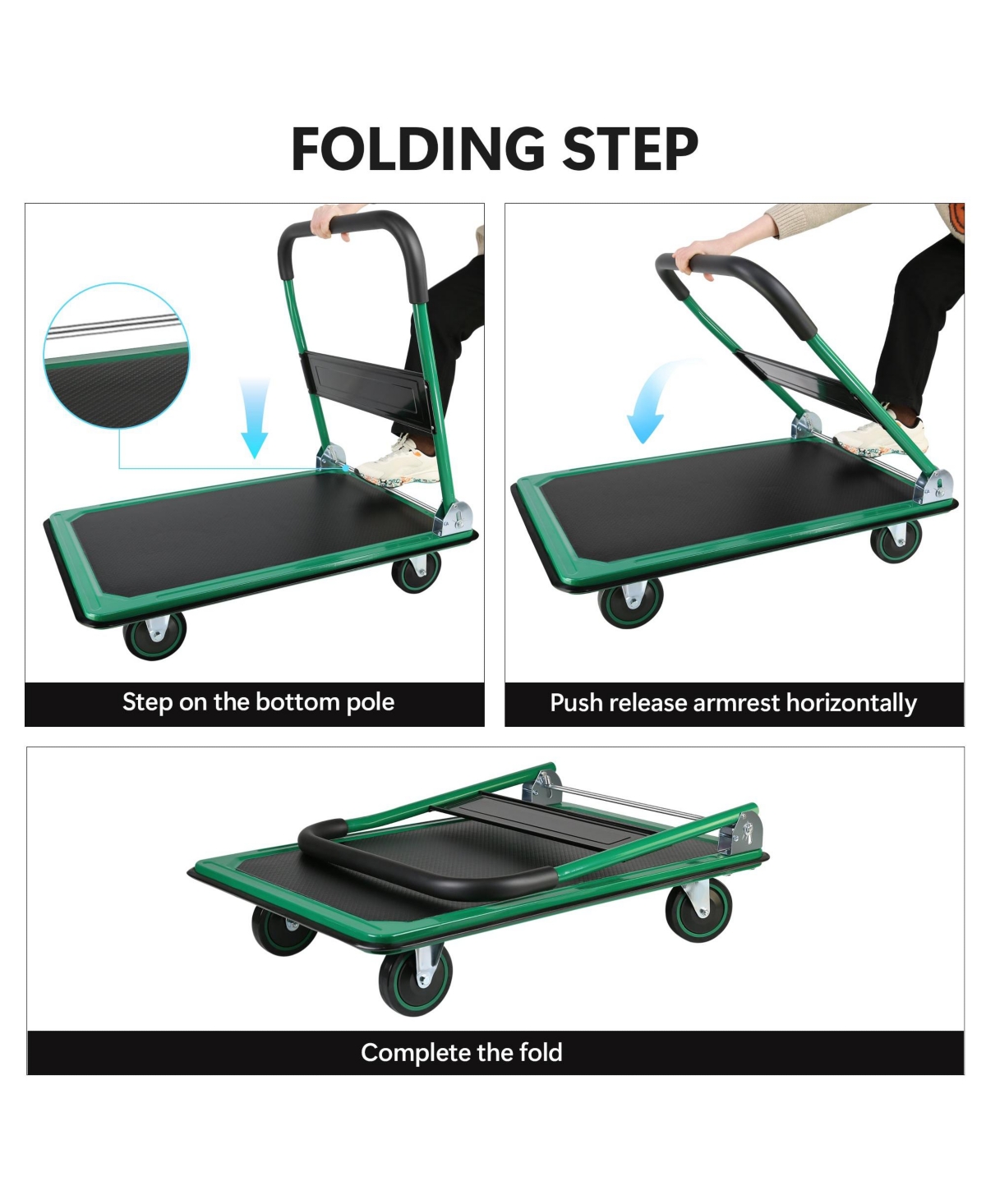 FOLDING STEP

Step on the bottom pole

Push release armrest horizontally

Complete the fold