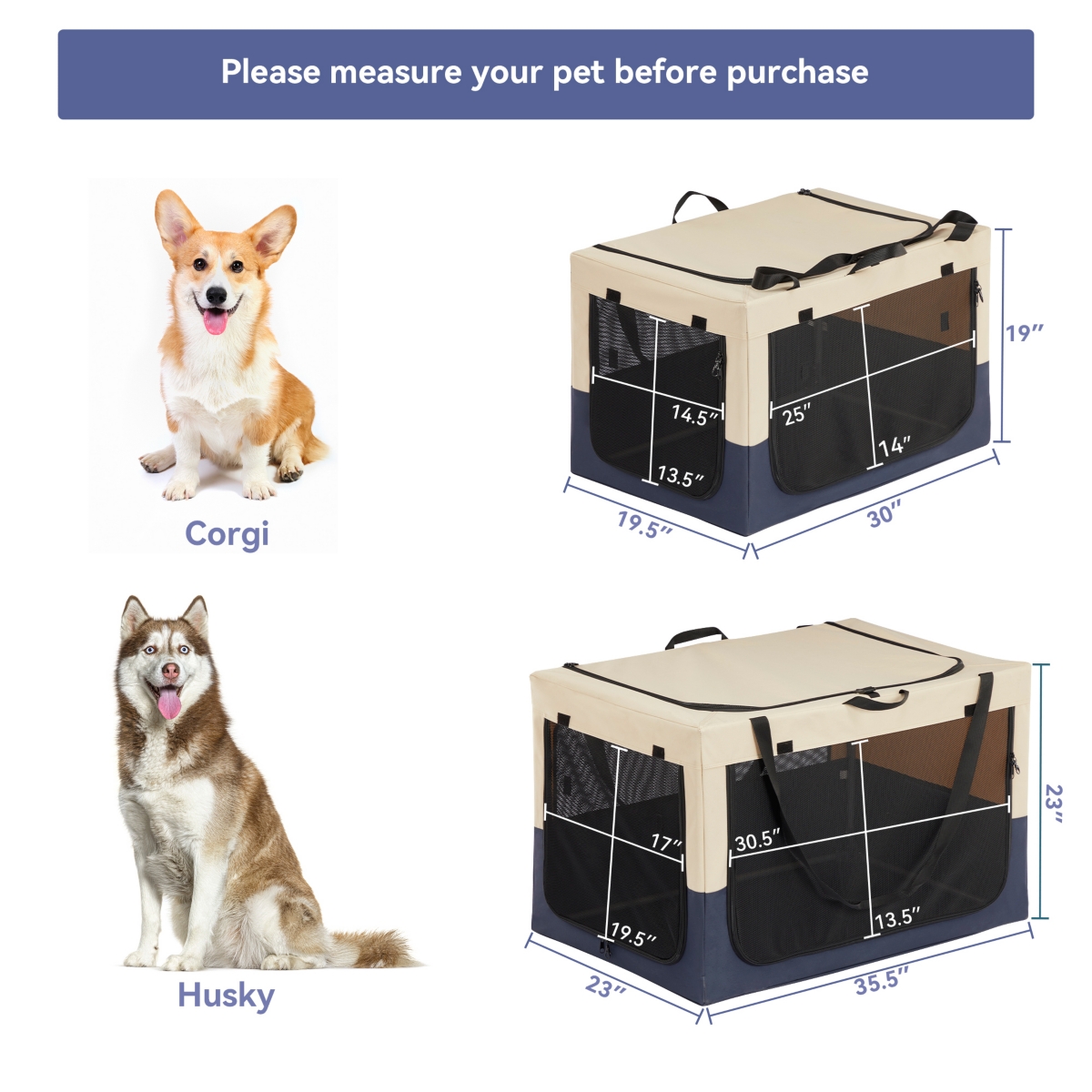 Please measure your pet before purchase

Corgi

14.5″
13.5″
25″
14″
19″
19.5″
30″

Husky

17″
19.5″
30.5″
13.5″
23″
23″
35.5″