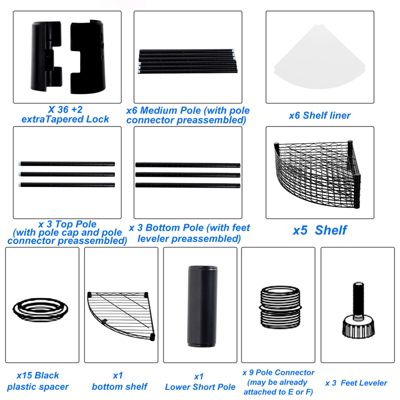 X 36 +2
extraTapered Lock

x6 Medium Pole (with pole connector preassembled)

x6 Shelf liner

x 3 Top Pole (with pole cap and pole connector preassembled)

x 3 Bottom Pole (with feet leveler preassembled)

x5 Shelf

x15 Black plastic spacer

x1
bottom shelf

x1
Lower Short Pole

x 9 Pole Connector (may be already attached to E or F)

x 3 Feet Leveler