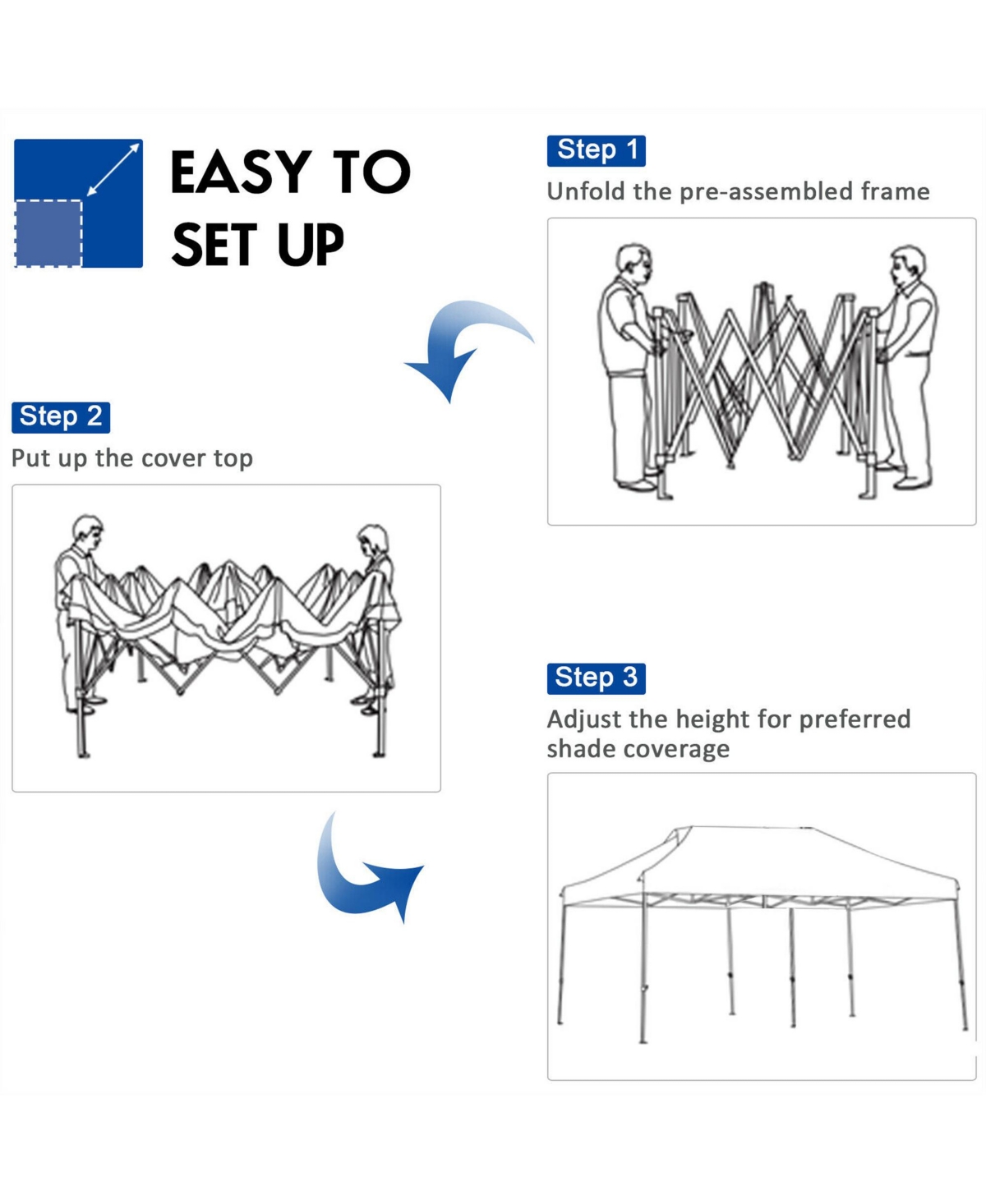 EASY TO SET UP

Step 1
Unfold the pre-assembled frame

Step 2
Put up the cover top

Step 3
Adjust the height for preferred shade coverage