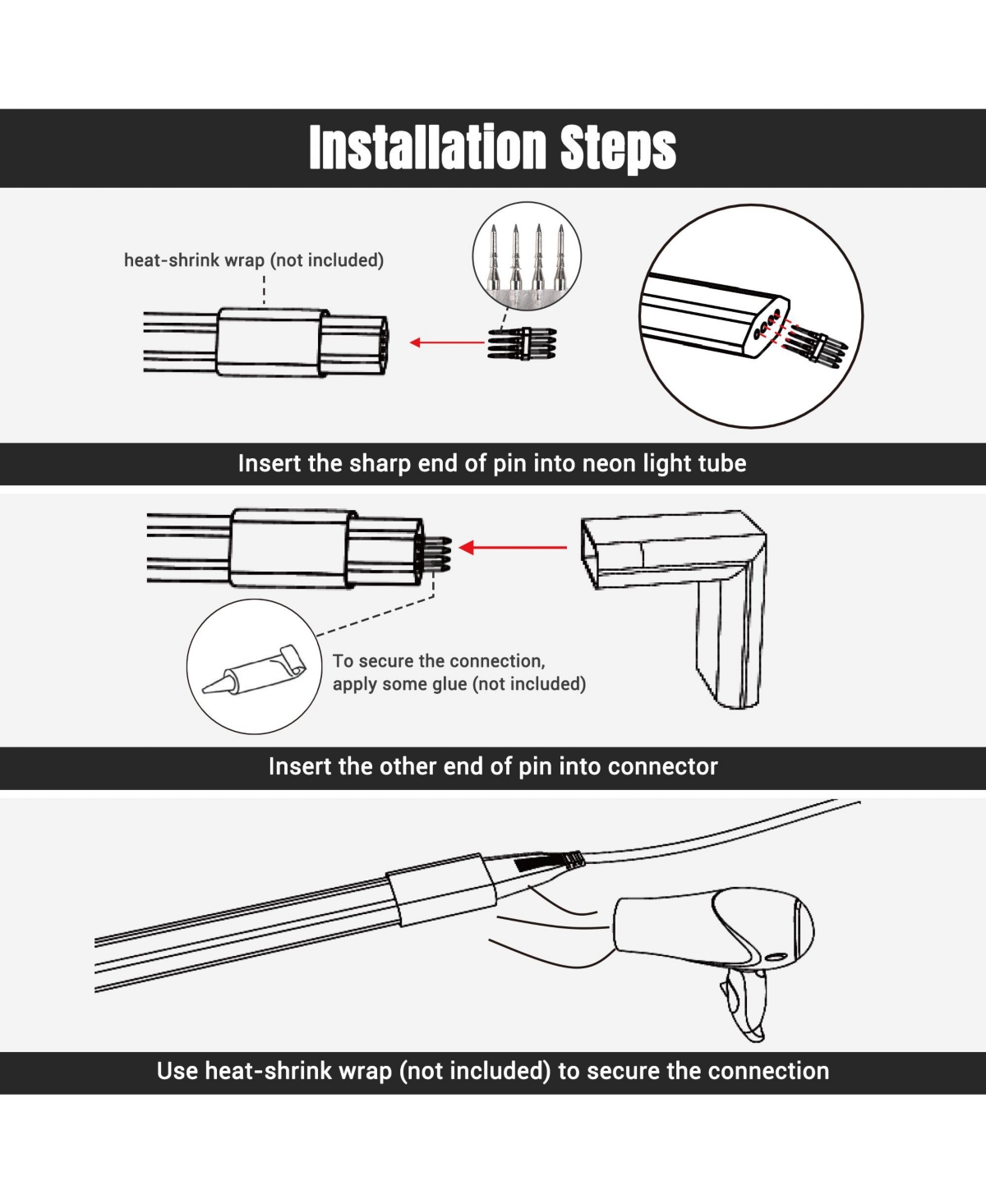 Installation Steps

heat-shrink wrap (not included)

Insert the sharp end of pin into neon light tube

To secure the connection, apply some glue (not included)

Insert the other end of pin into connector

Use heat-shrink wrap (not included) to secure the connection