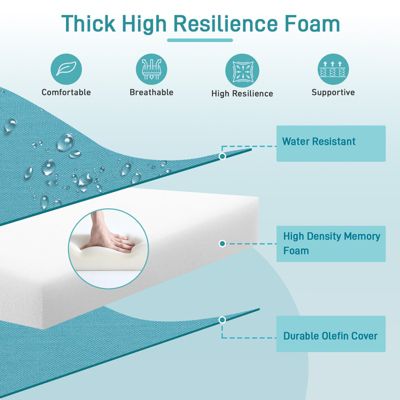 Thick High Resilience Foam

Comfortable

Breathable

High Resilience

Supportive

Water Resistant

High Density Memory Foam

Durable Olefin Cover