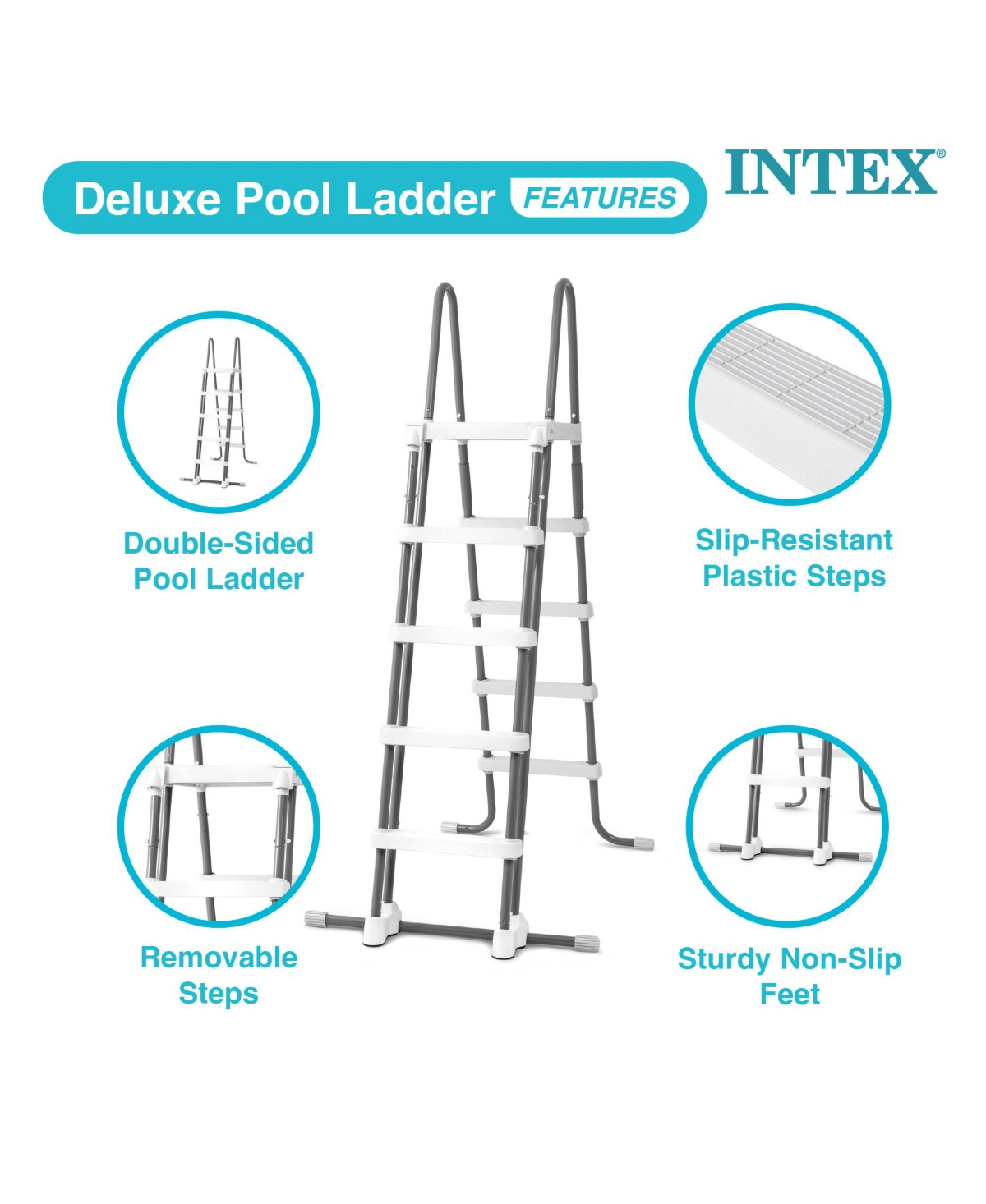 Deluxe Pool Ladder FEATURES

INTEX®

Double-Sided Pool Ladder

Slip-Resistant Plastic Steps

Removable Steps

Sturdy Non-Slip Feet