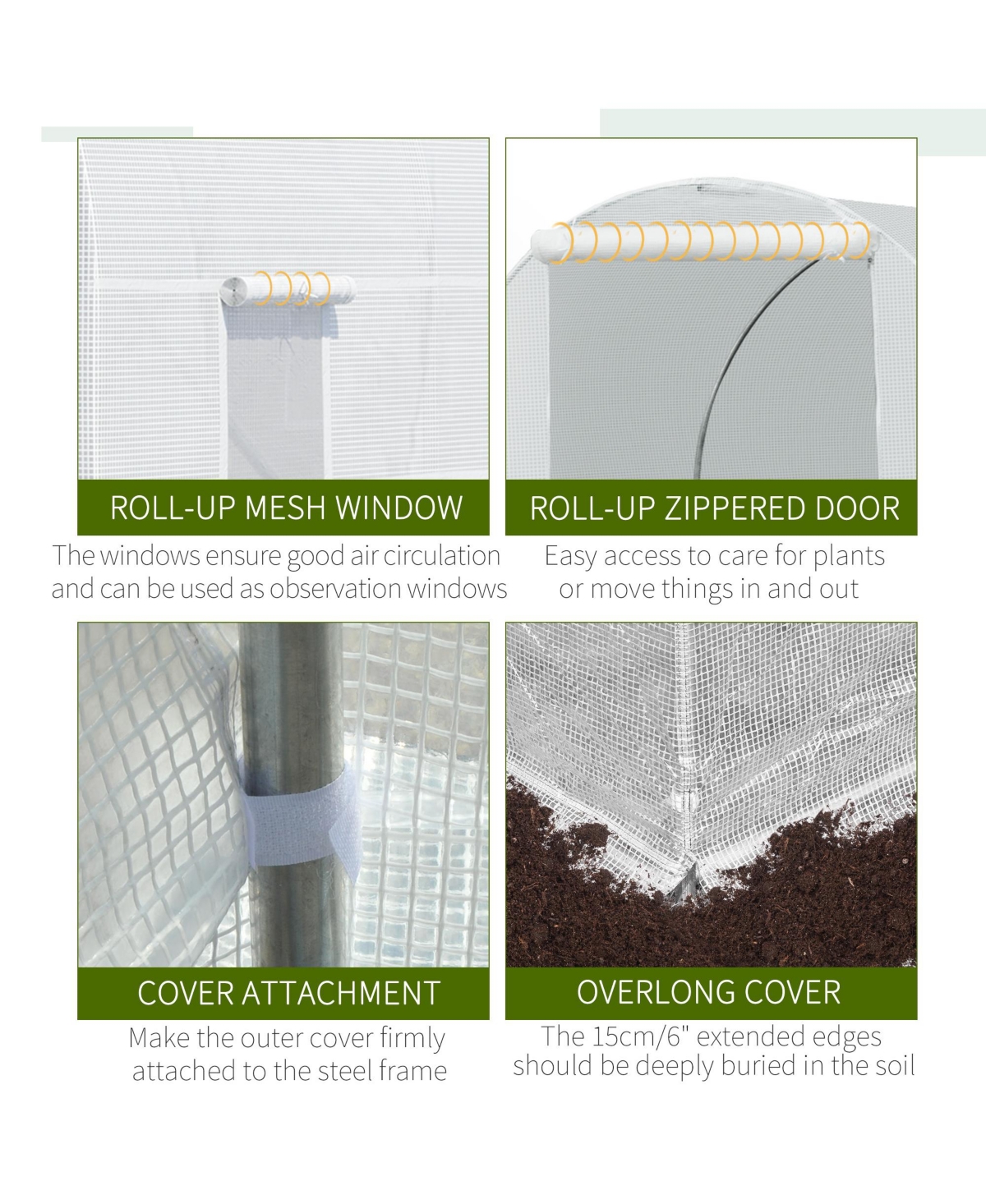 ROLL-UP MESH WINDOW

The windows ensure good air circulation and can be used as observation windows

ROLL-UP ZIPPERED DOOR

Easy access to care for plants or move things in and out

COVER ATTACHMENT

Make the outer cover firmly attached to the steel frame

OVERLONG COVER

The 15cm/6" extended edges should be deeply buried in the soil