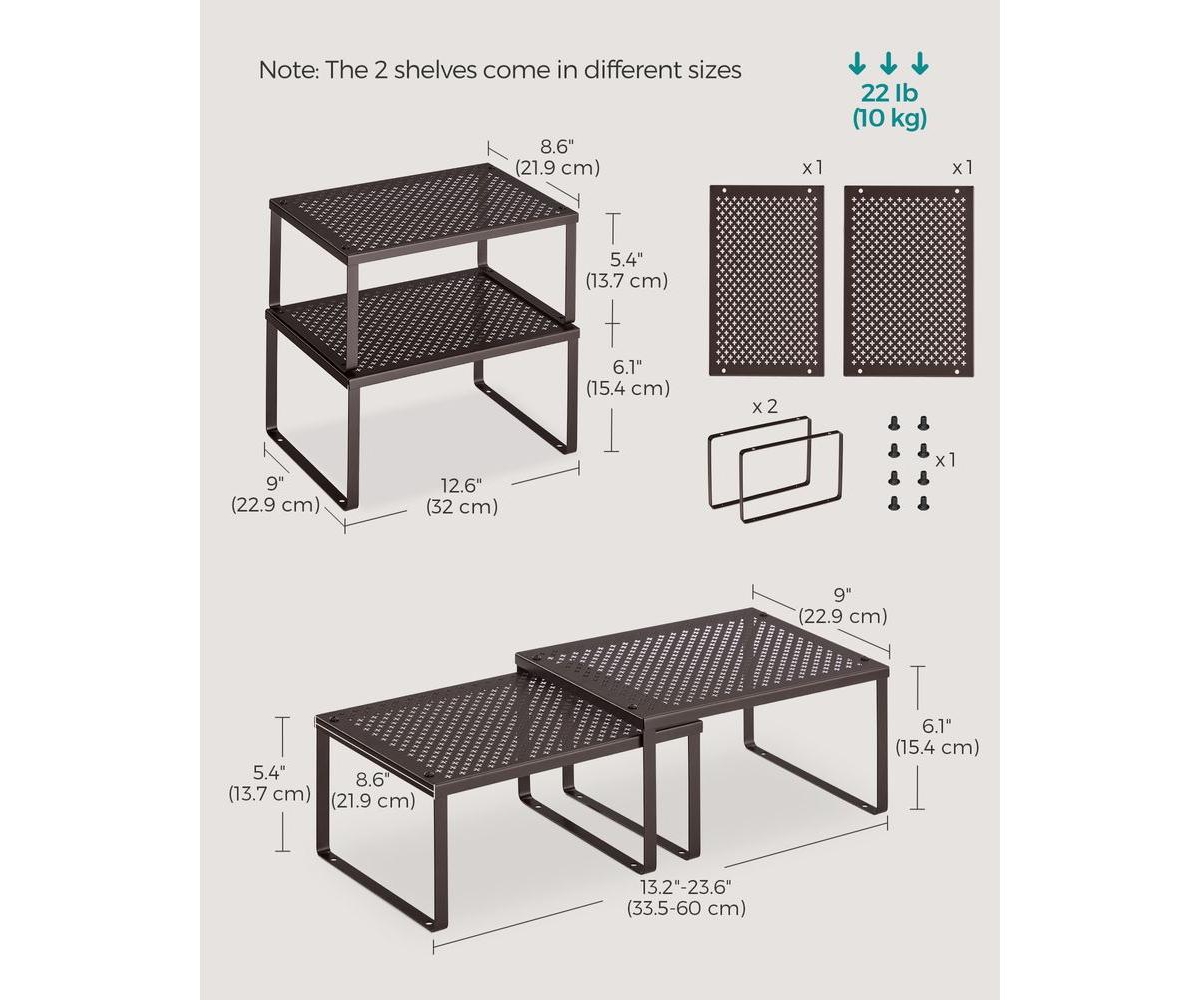 Note: The 2 shelves come in different sizes

22 lb
(10 kg)

8.6"
(21.9 cm)

5.4"
(13.7 cm)

6.1"
(15.4 cm)

9"
(22.9 cm)

12.6"
(32 cm)

x 1

x 1

x 2

x 1

9"
(22.9 cm)

6.1"
(15.4 cm)

5.4"
(13.7 cm)

8.6"
(21.9 cm)

13.2"-23.6"
(33.5-60 cm)