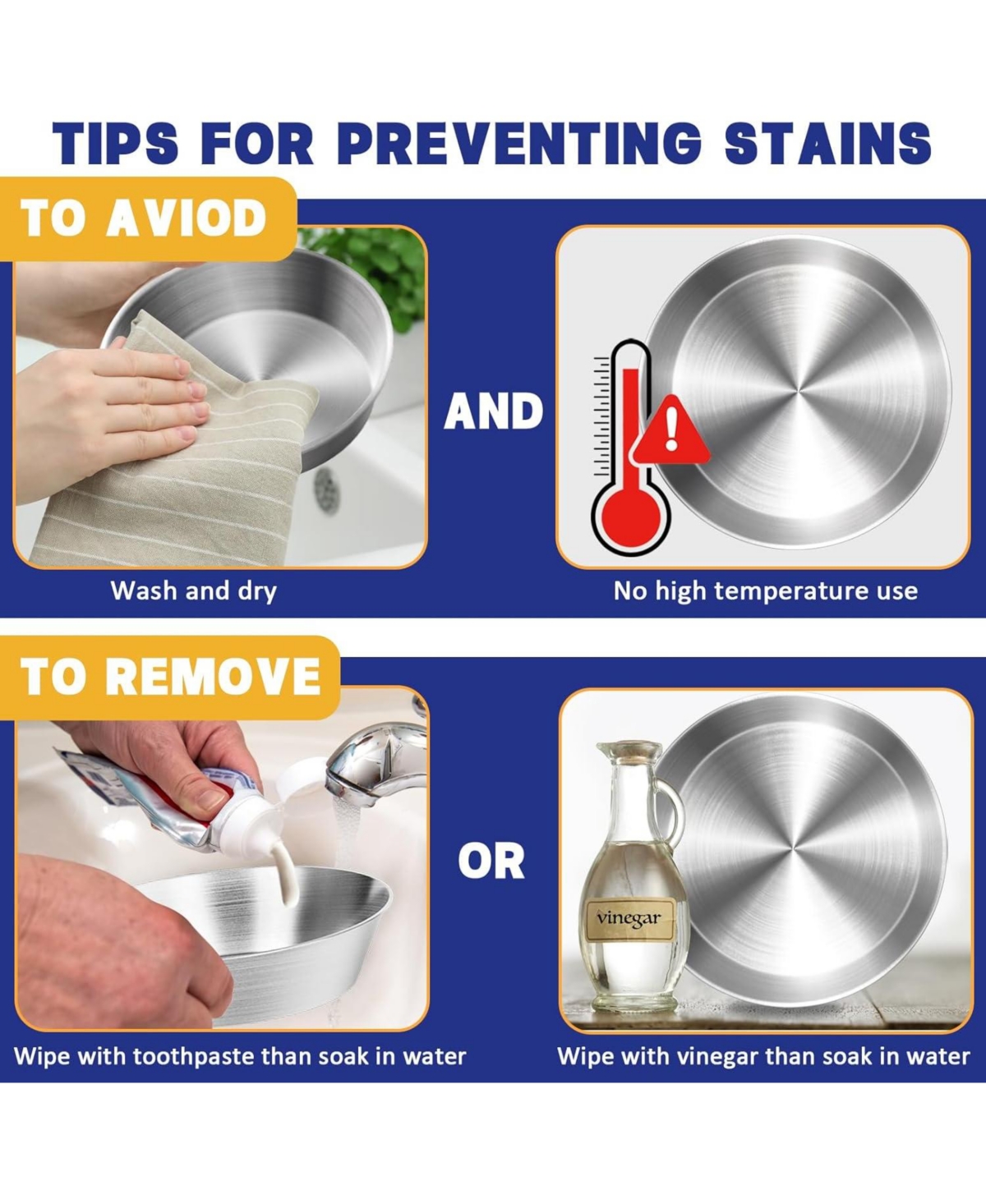 TIPS FOR PREVENTING STAINS

TO AVIOD

AND

Wash and dry

No high temperature use

TO REMOVE

OR

vinegar

Wipe with toothpaste than soak in water

Wipe with vinegar than soak in water