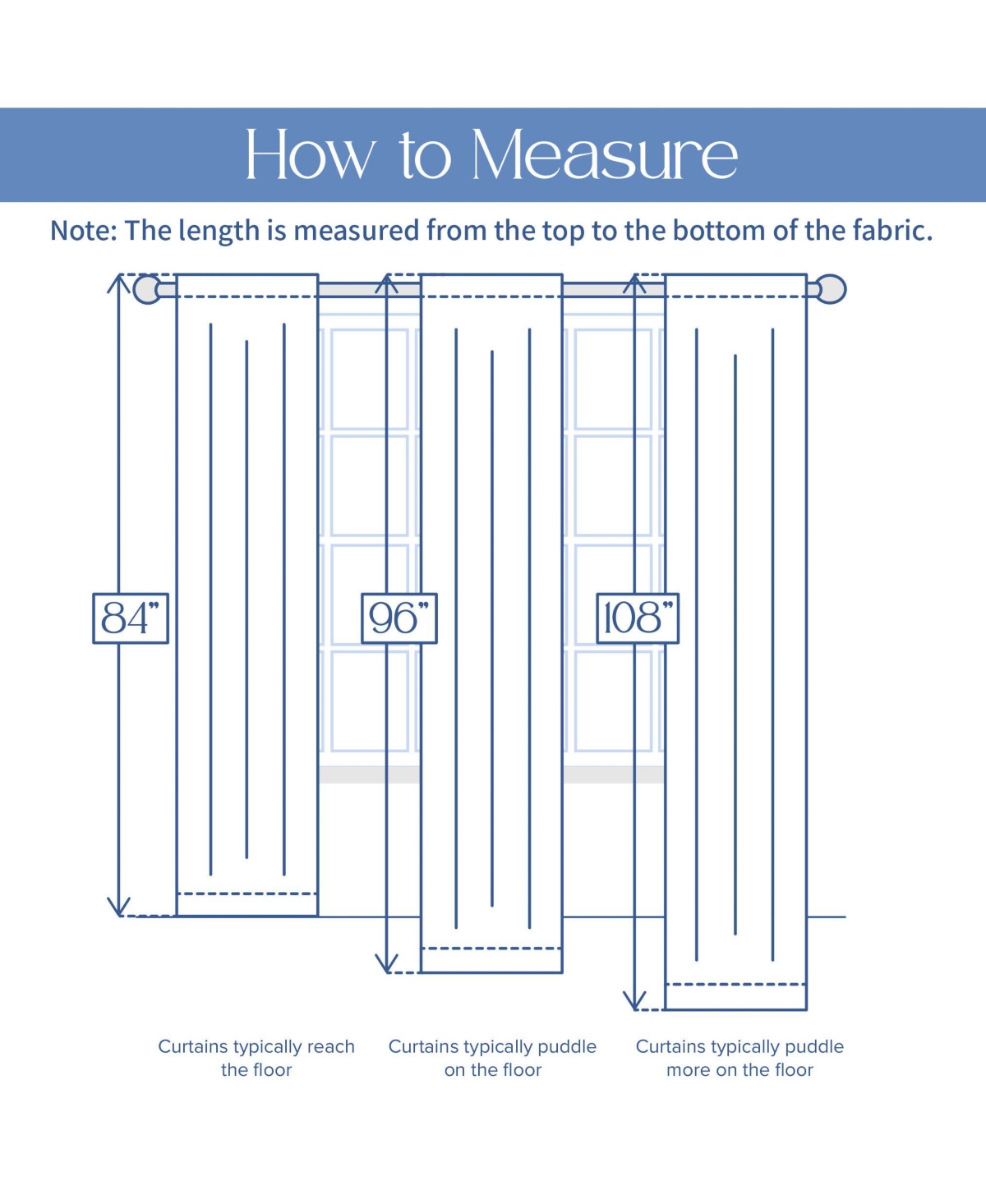 How to Measure

Note: The length is measured from the top to the bottom of the fabric.

84"

96"

108"

Curtains typically reach the floor

Curtains typically puddle on the floor

Curtains typically puddle more on the floor