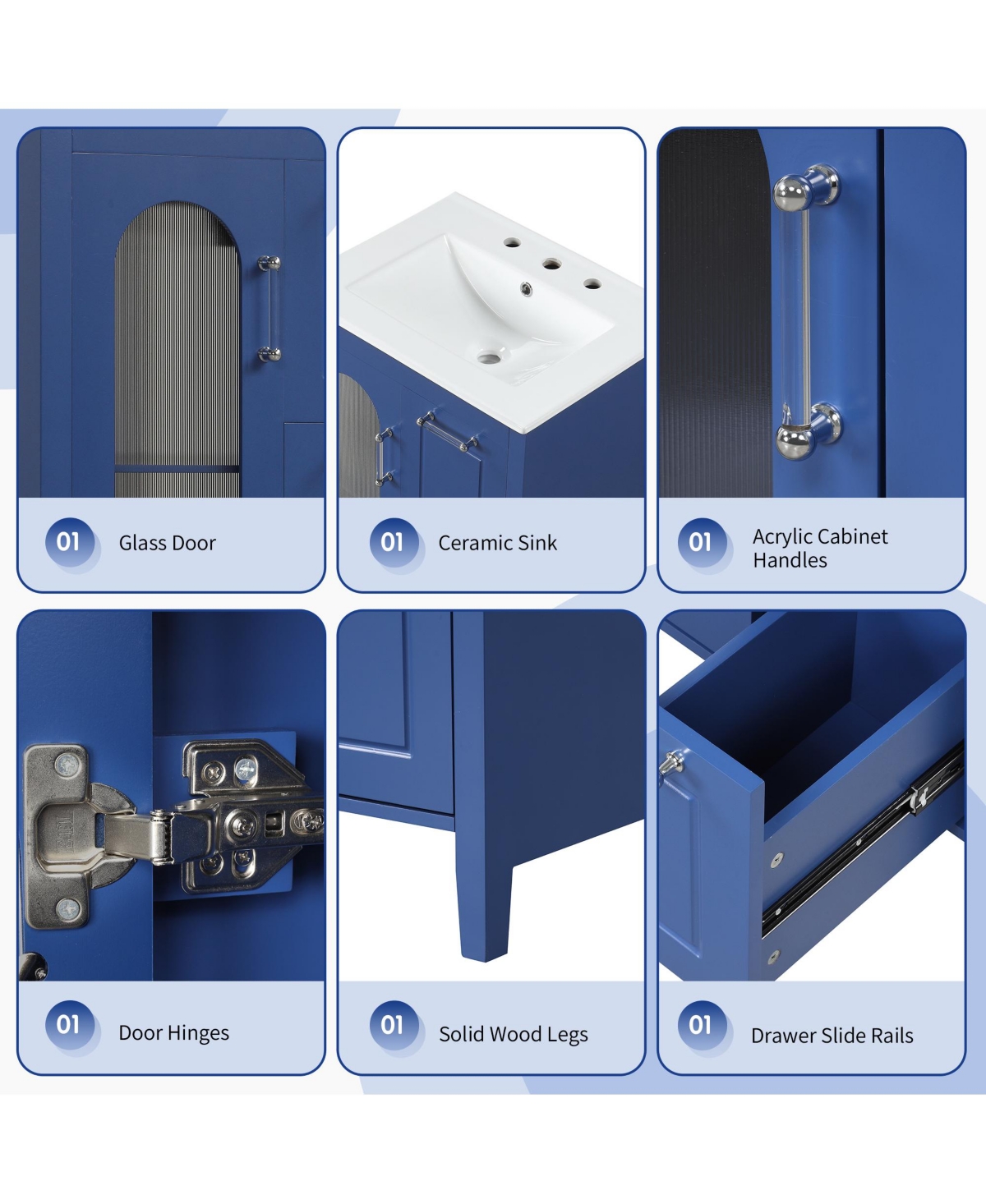 01 Glass Door

01 Ceramic Sink

01 Acrylic Cabinet Handles

01 Door Hinges

01 Solid Wood Legs

01 Drawer Slide Rails