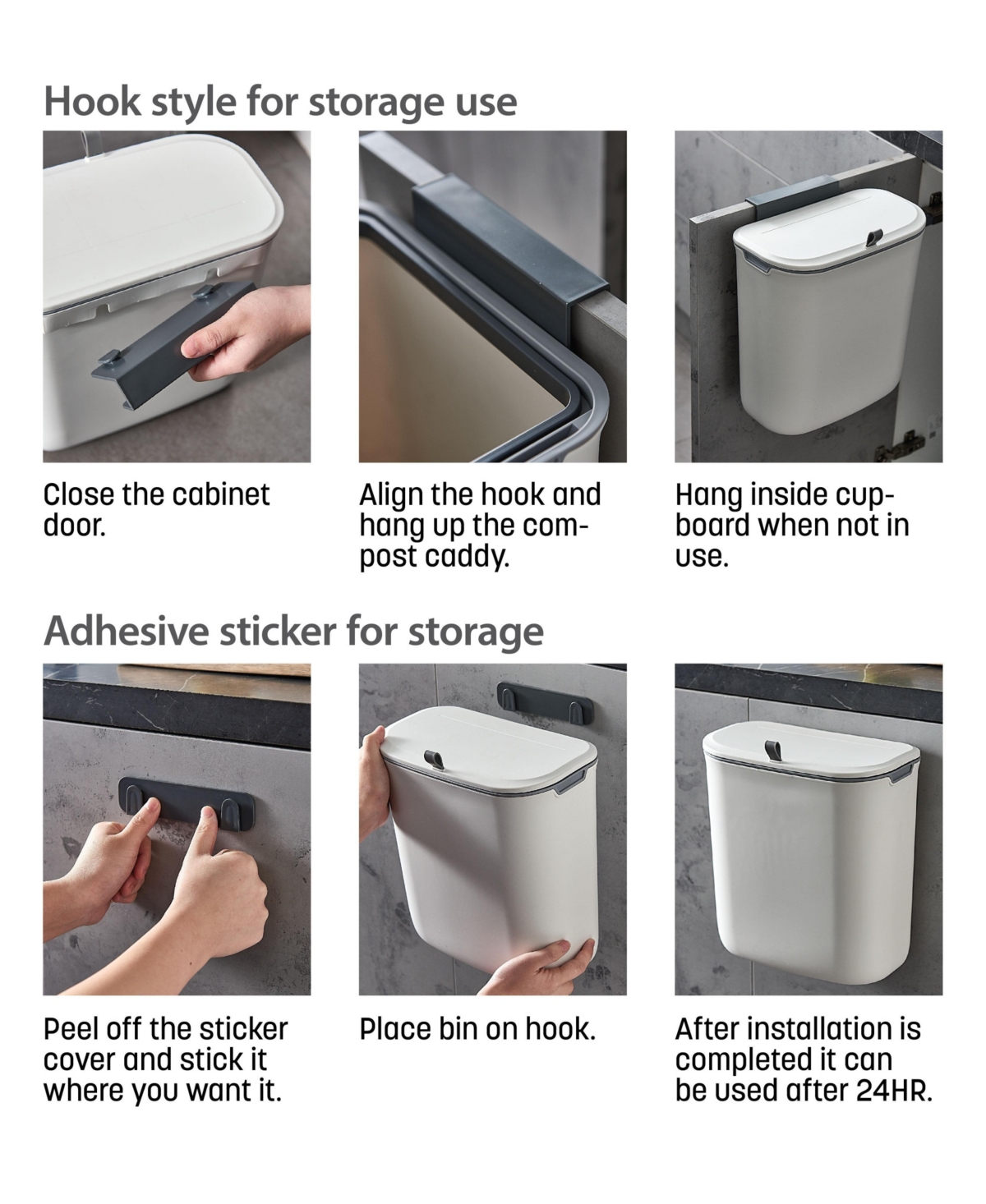 Hook style for storage use

Close the cabinet door.

Align the hook and hang up the compost caddy.

Hang inside cupboard when not in use.

Adhesive sticker for storage

Peel off the sticker cover and stick it where you want it.

Place bin on hook.

After installation is completed it can be used after 24HR.