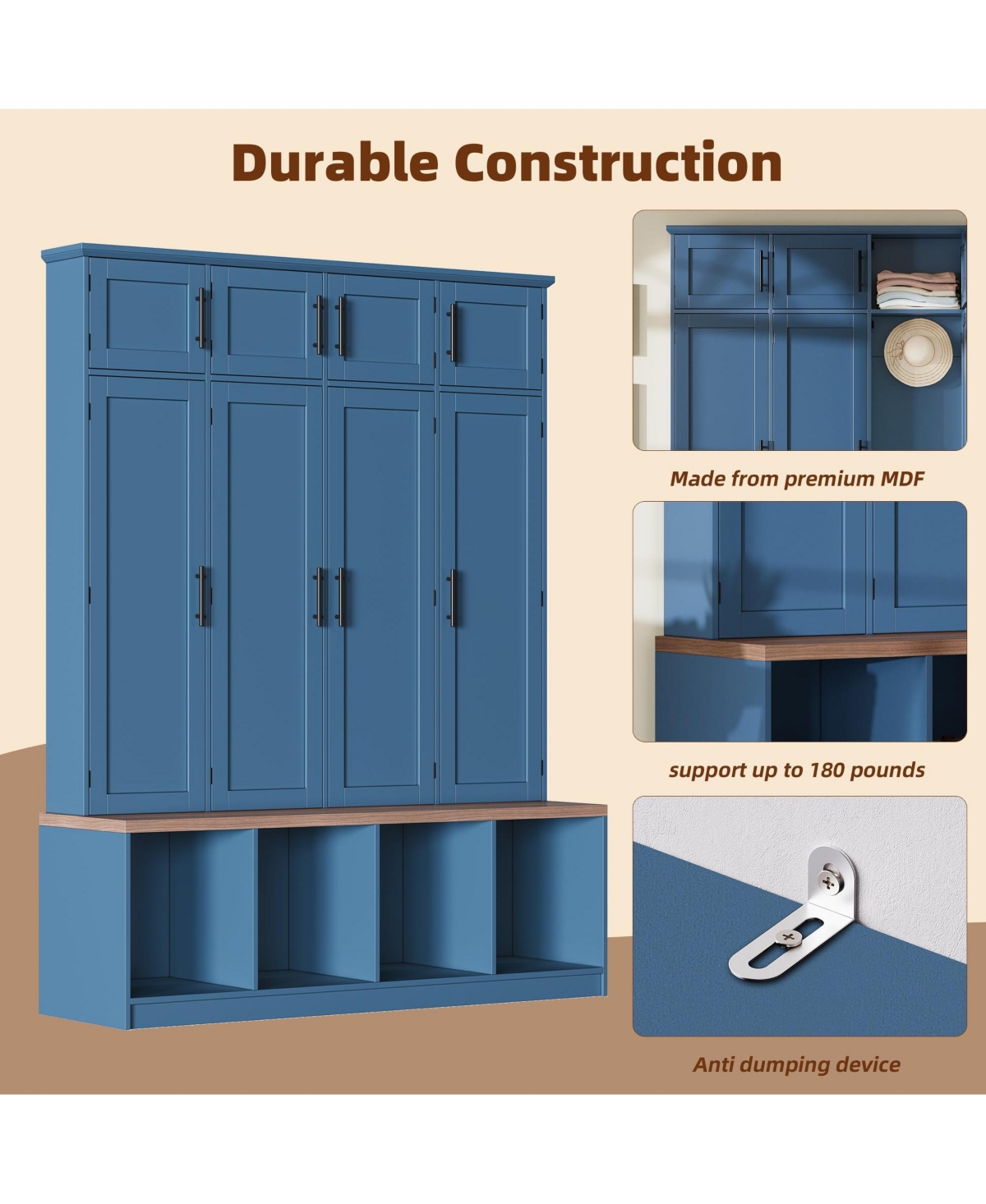 Durable Construction

Made from premium MDF

support up to 180 pounds

Anti dumping device