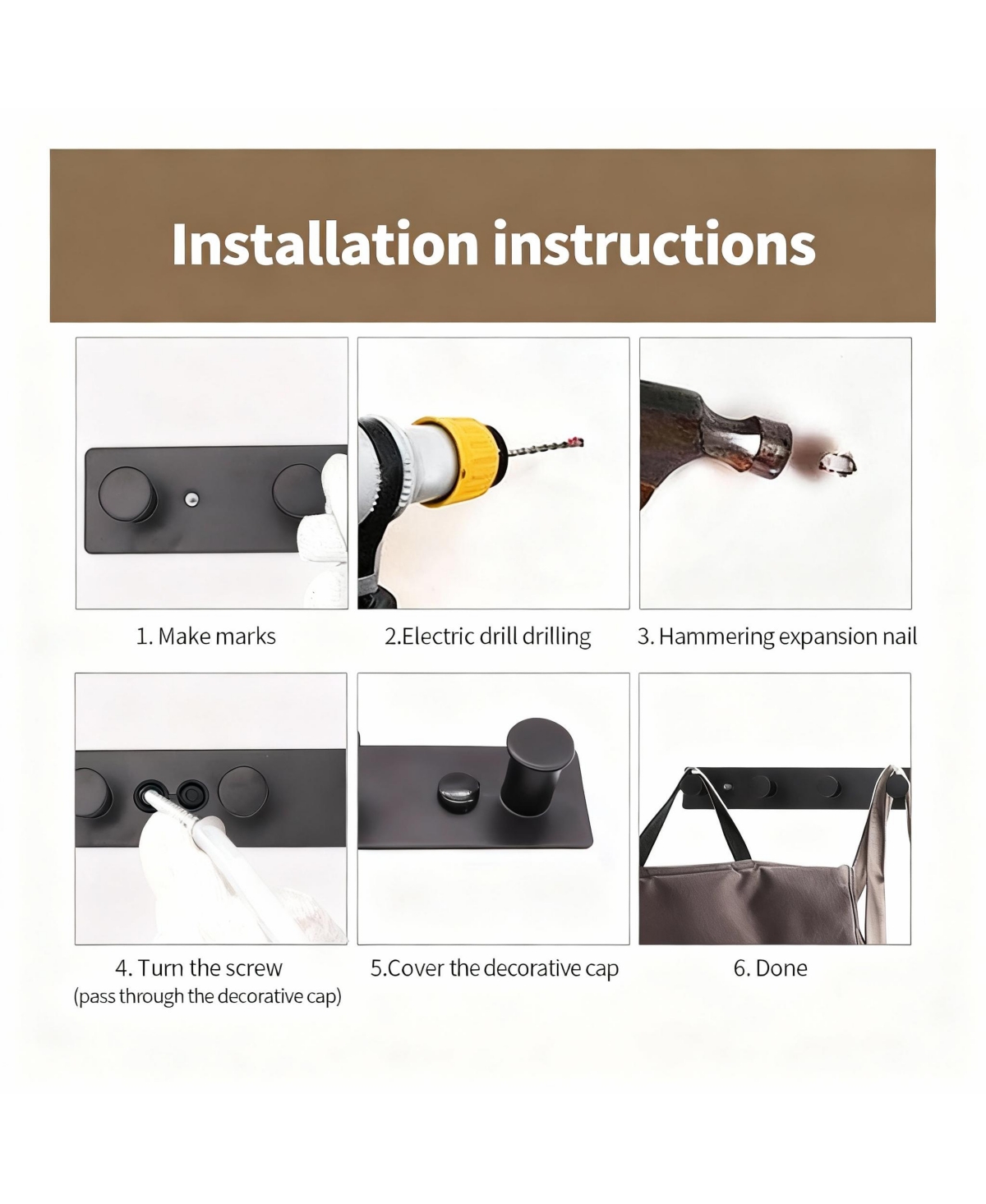 Installation instructions

1. Make marks

2.Electric drill drilling

3. Hammering expansion nail

4. Turn the screw
(pass through the decorative cap)

5.Cover the decorative cap

6. Done