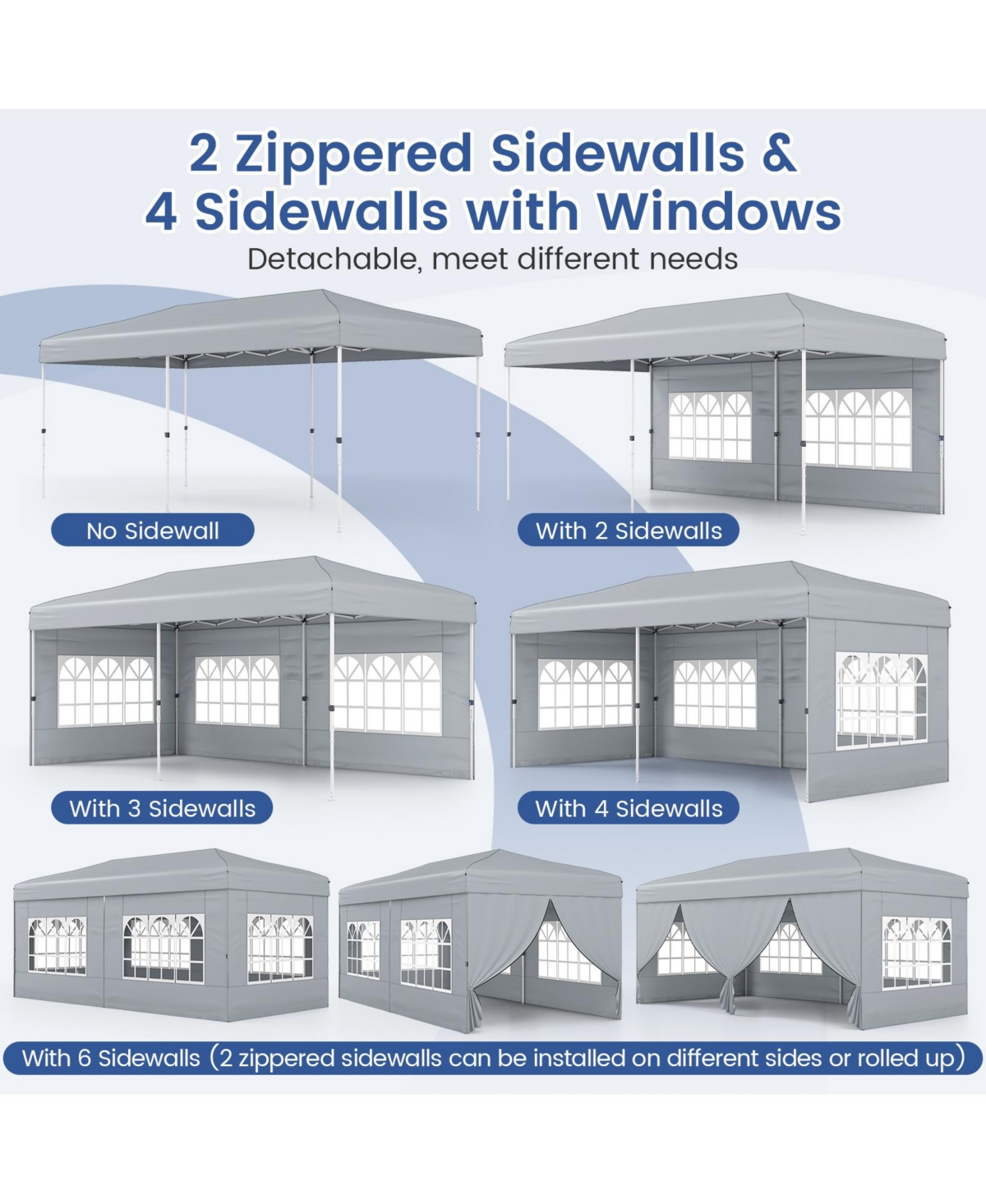 2 Zippered Sidewalls &
4 Sidewalls with Windows

Detachable, meet different needs

No Sidewall

With 2 Sidewalls

With 3 Sidewalls

With 4 Sidewalls

With 6 Sidewalls (2 zippered sidewalls can be installed on different sides or rolled up)