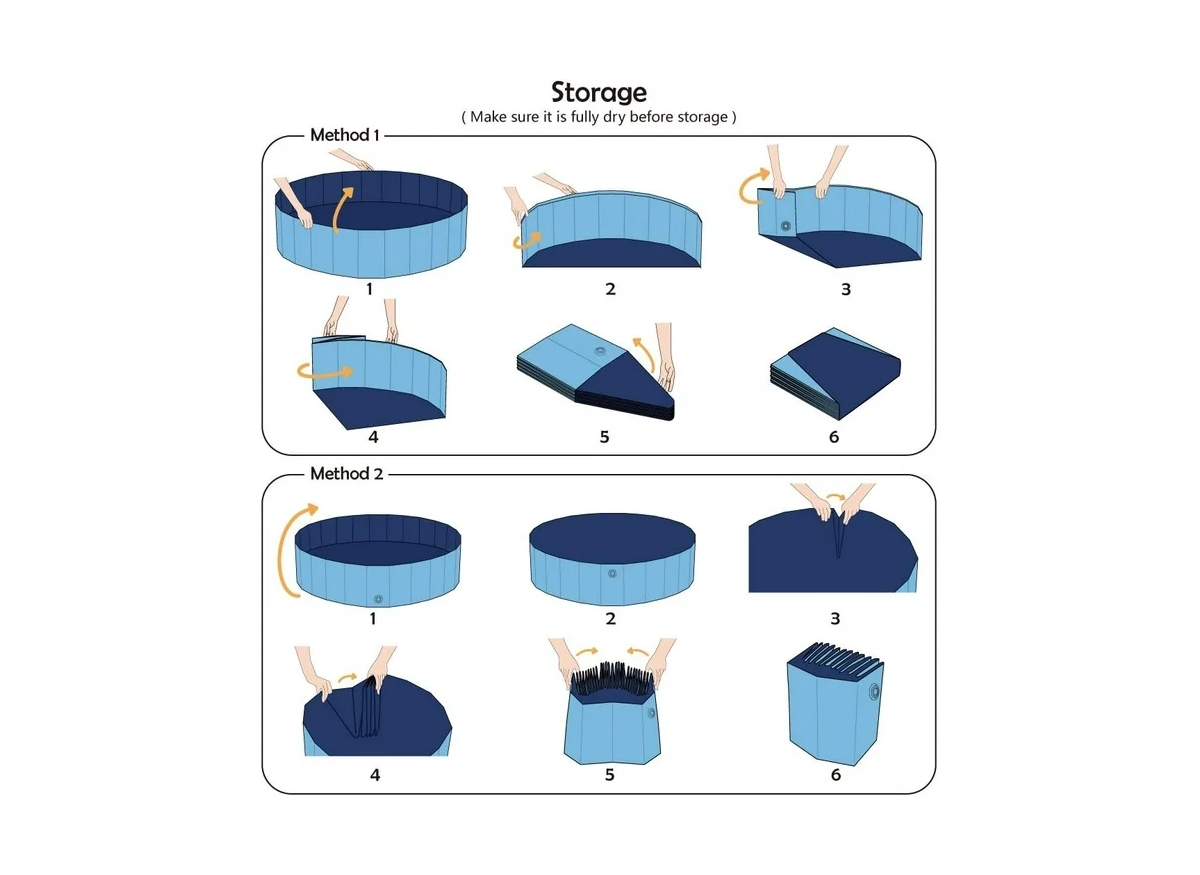 Storage
( Make sure it is fully dry before storage )

Method 1

1

2

3

4

5

6

Method 2

1

2

3

4

5

6