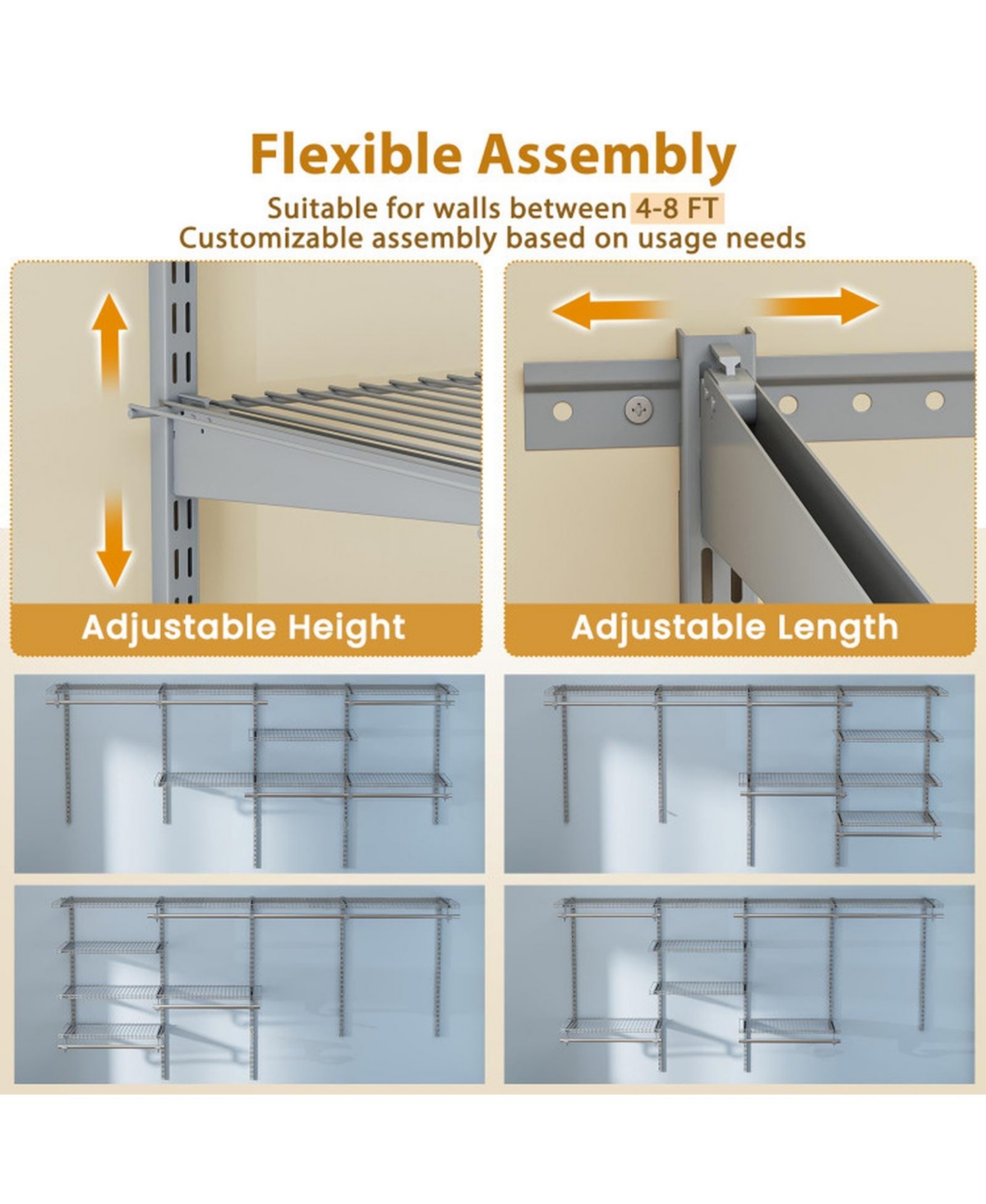 Flexible Assembly

Suitable for walls between 4-8 FT
Customizable assembly based on usage needs

Adjustable Height

Adjustable Length