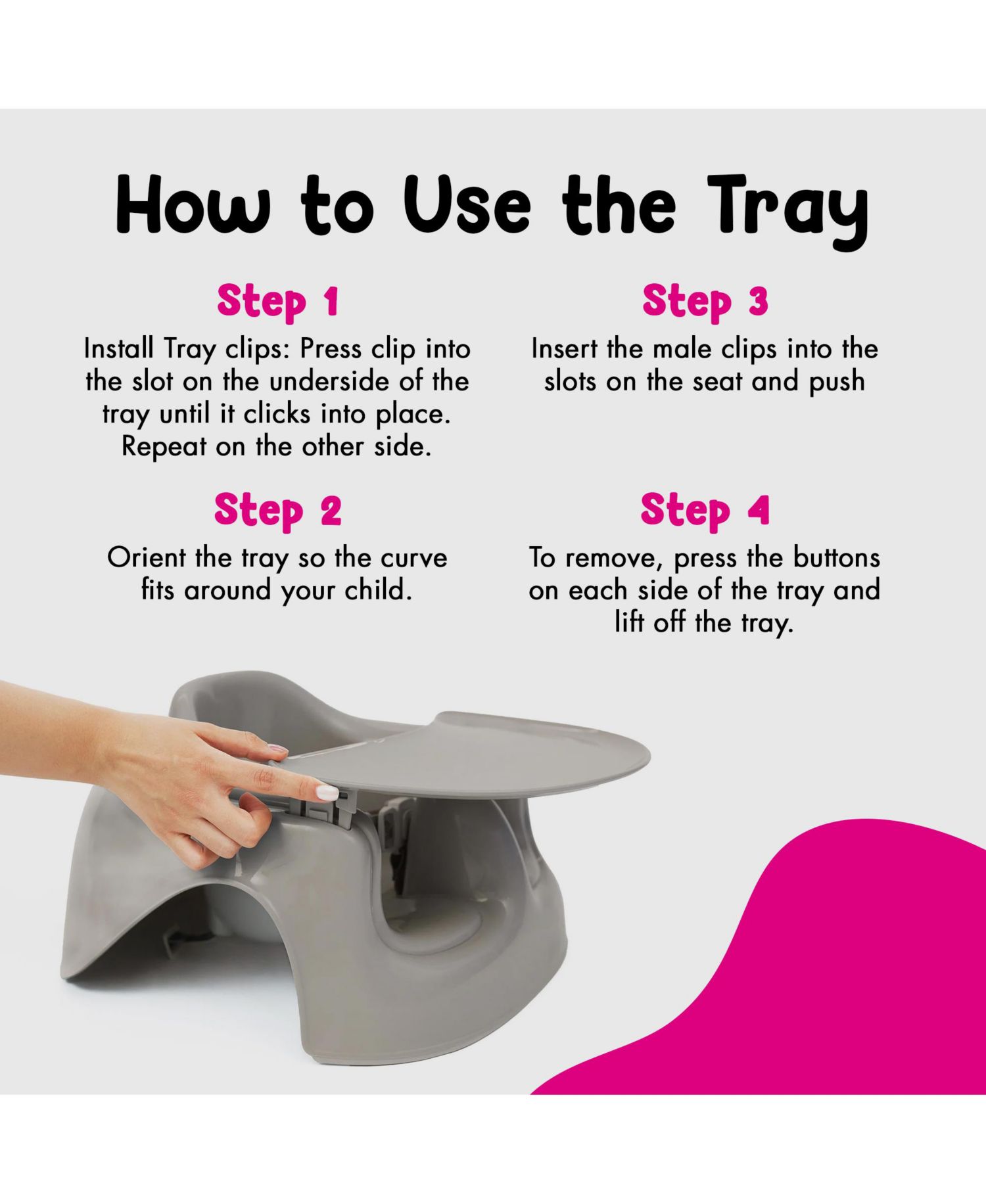 How to Use the Tray

Step 1

Install Tray clips: Press clip into the slot on the underside of the tray until it clicks into place. Repeat on the other side.

Step 2

Orient the tray so the curve fits around your child.

Step 3

Insert the male clips into the slots on the seat and push

Step 4

To remove, press the buttons on each side of the tray and lift off the tray.