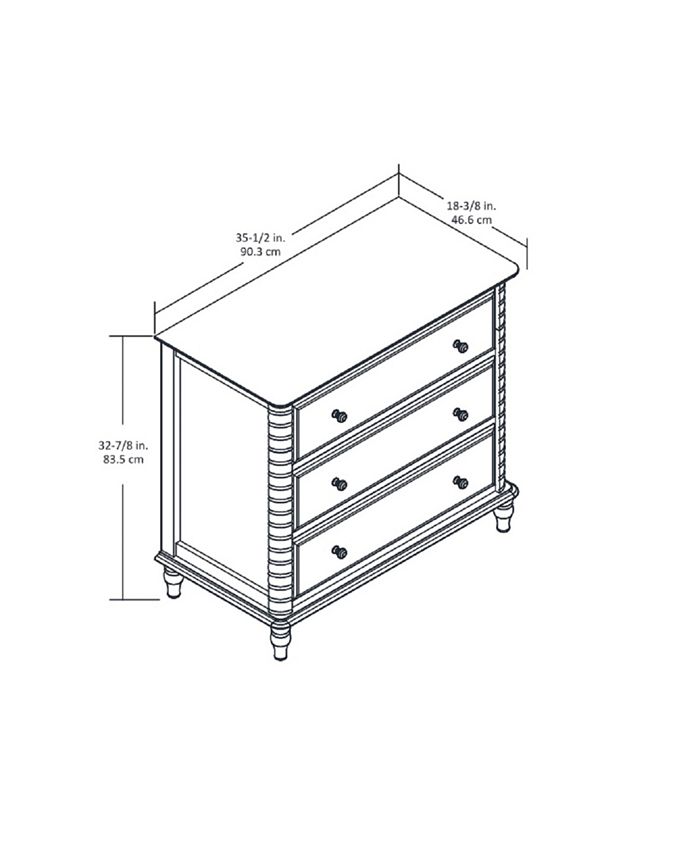 35-1/2 in.
90.3 cm

18-3/8 in.
46.6 cm

32-7/8 in.
83.5 cm