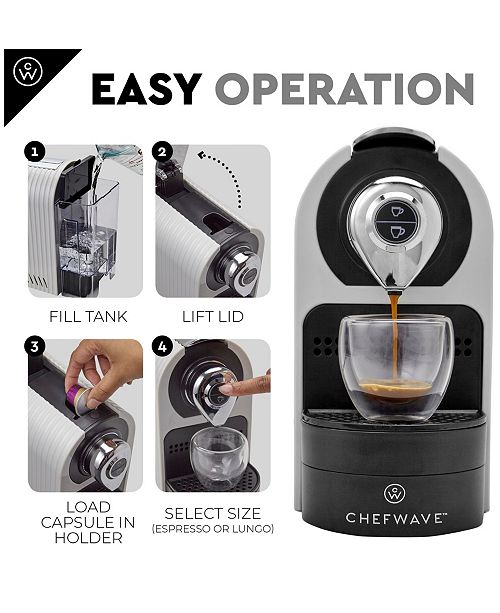 CW

EASY OPERATION

1

FILL TANK

2

LIFT LID

3

LOAD CAPSULE IN HOLDER

4

SELECT SIZE (ESPRESSO OR LUNGO)

CW

CHEFWAVE™