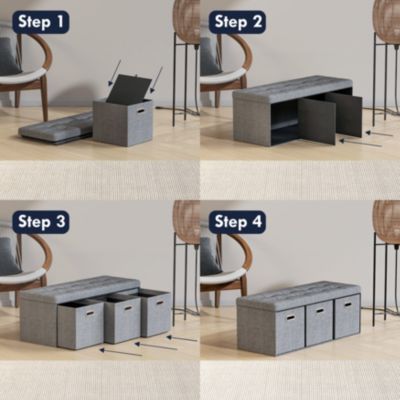 Step 1

Step 2

Step 3

Step 4