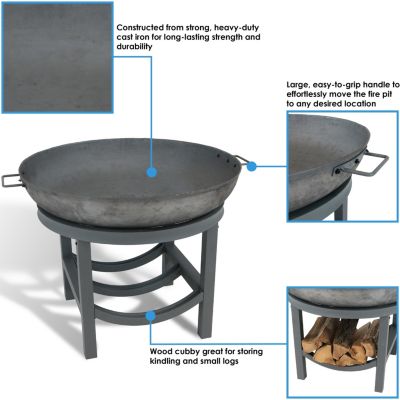 Constructed from strong, heavy-duty cast iron for long-lasting strength and durability

Large, easy-to-grip handle to effortlessly move the fire pit to any desired location

Wood cubby great for storing kindling and small logs