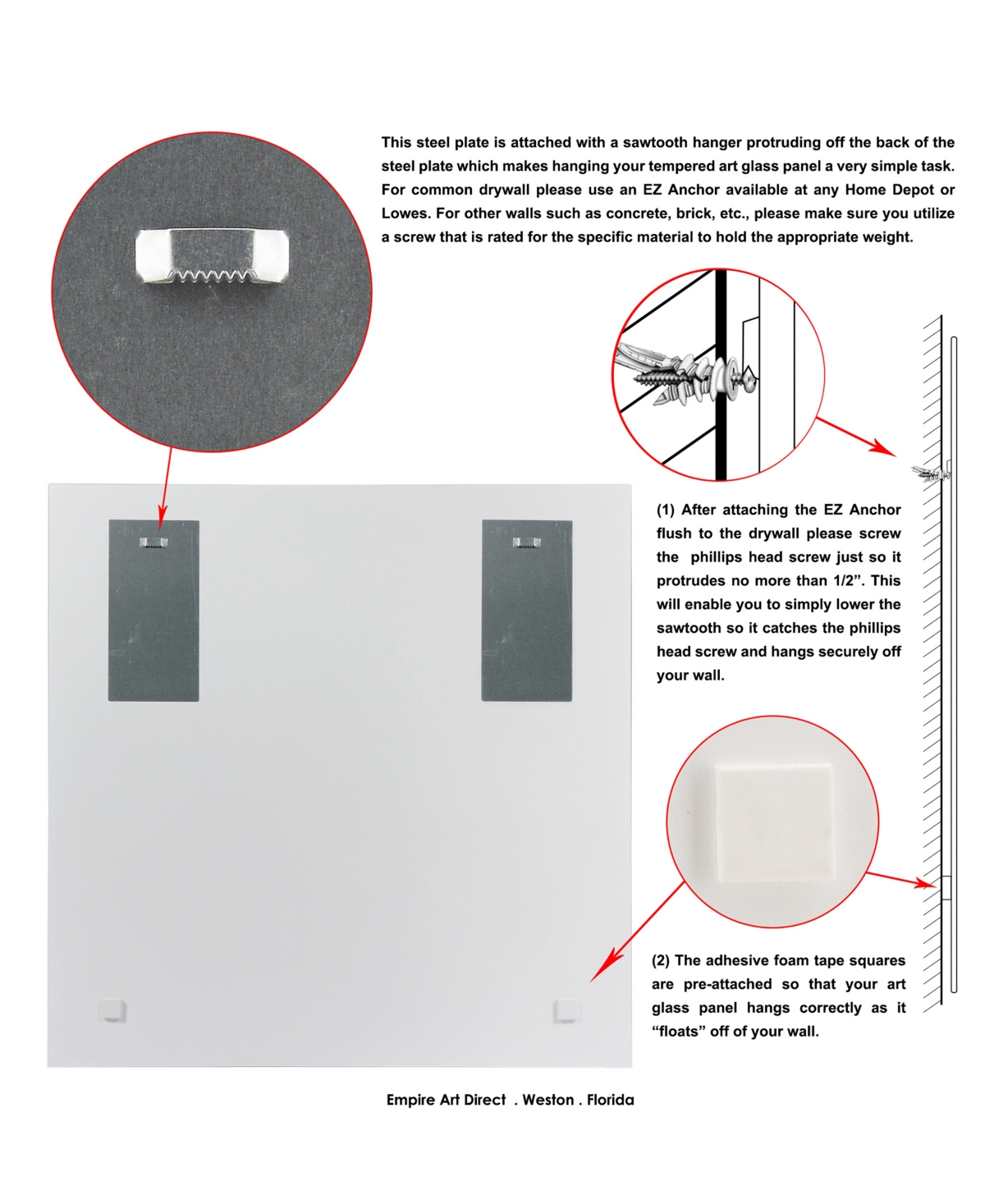 This steel plate is attached with a sawtooth hanger protruding off the back of the steel plate which makes hanging your tempered art glass panel a very simple task. For common drywall please use an EZ Anchor available at any Home Depot or Lowes. For other walls such as concrete, brick, etc., please make sure you utilize a screw that is rated for the specific material to hold the appropriate weight.

(1) After attaching the EZ Anchor flush to the drywall please screw the phillips head screw just so it protrudes no more than 1/2”. This will enable you to simply lower the sawtooth so it catches the phillips head screw and hangs securely off your wall.

(2) The adhesive foam tape squares are pre-attached so that your art glass panel hangs correctly as it “floats” off of your wall.

Empire Art Direct . Weston . Florida