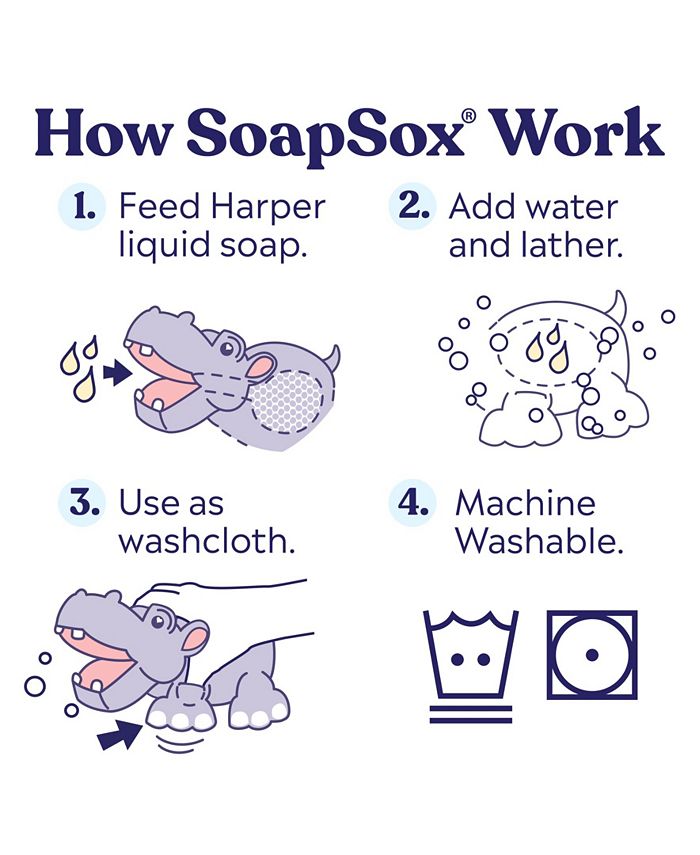 How SoapSox® Work

1. Feed Harper liquid soap.

2. Add water and lather.

3. Use as washcloth.

4. Machine Washable.