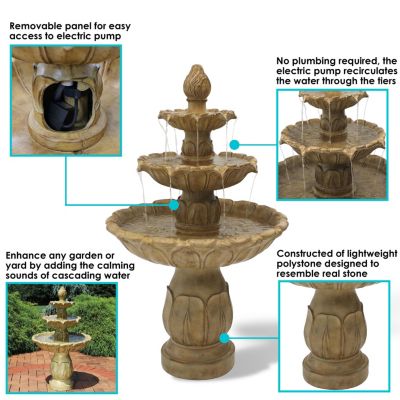 Removable panel for easy access to electric pump

No plumbing required, the electric pump recirculates the water through the tiers

Enhance any garden or yard by adding the calming sounds of cascading water

Constructed of lightweight polystone designed to resemble real stone