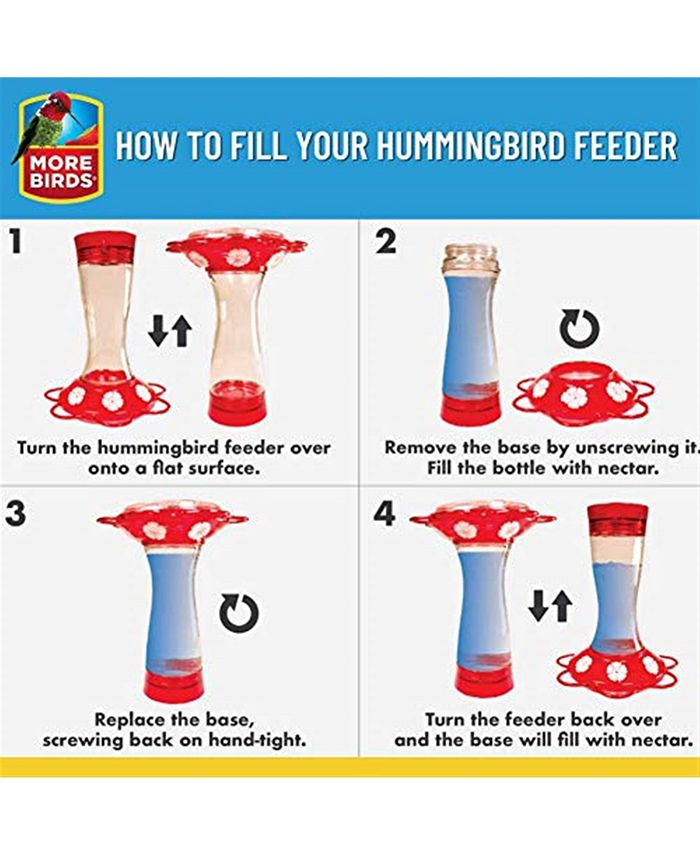 MORE BIRDS®

HOW TO FILL YOUR HUMMINGBIRD FEEDER

1

Turn the hummingbird feeder over onto a flat surface.

2

Remove the base by unscrewing it. Fill the bottle with nectar.

3

Replace the base, screwing back on hand-tight.

4

Turn the feeder back over and the base will fill with nectar.