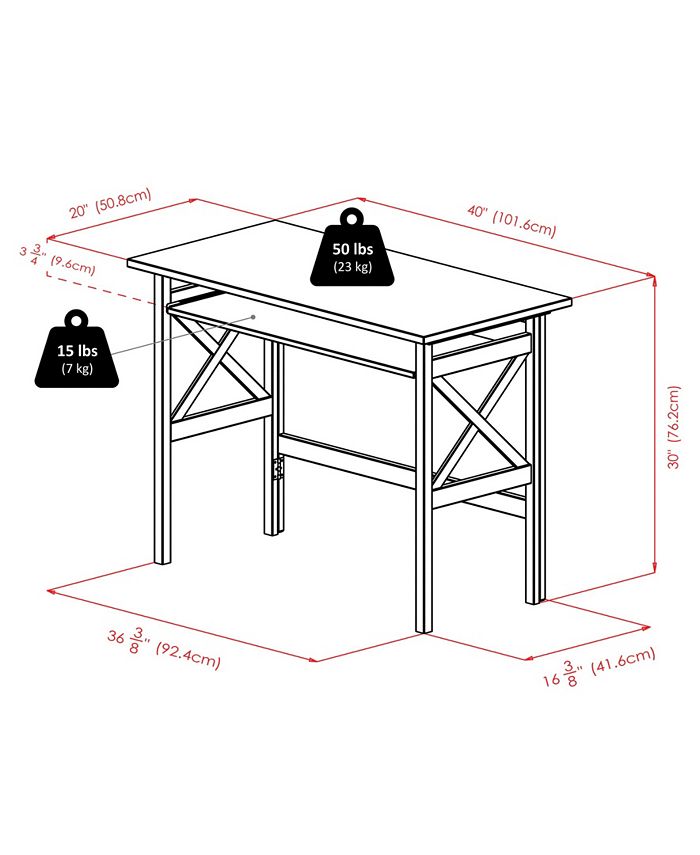 20" (50.8cm)

40" (101.6cm)

$3\frac{3}{4}$" (9.6cm)

50 lbs
(23 kg)

15 lbs
(7 kg)

30" (76.2cm)

$36\frac{3}{8}$" (92.4cm)

$16\frac{3}{8}$" (41.6cm)