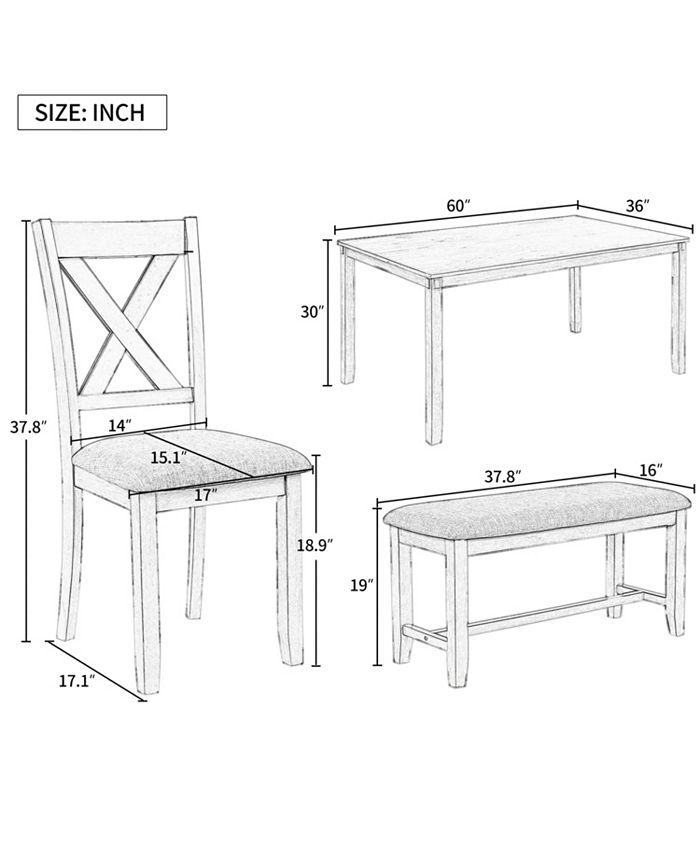 SIZE: INCH

37.8″
14″
15.1″
17″
18.9″
17.1″

60″
36″
30″

37.8″
16″
19″