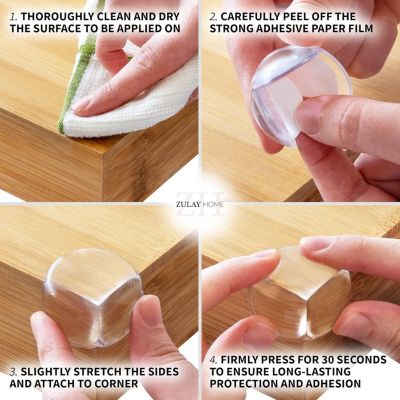 1. THOROUGHLY CLEAN AND DRY THE SURFACE TO BE APPLIED ON

2. CAREFULLY PEEL OFF THE STRONG ADHESIVE PAPER FILM

ZH
ZULAY HOME

3. SLIGHTLY STRETCH THE SIDES AND ATTACH TO CORNER

4. FIRMLY PRESS FOR 30 SECONDS TO ENSURE LONG-LASTING PROTECTION AND ADHESION