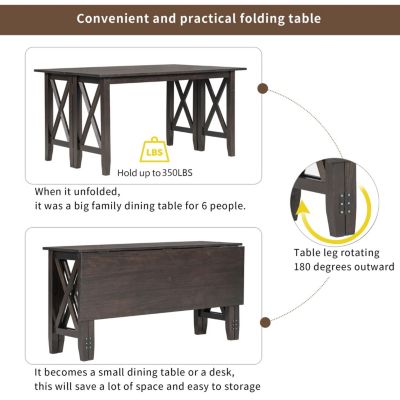 Convenient and practical folding table

LBS

Hold up to 350LBS

When it unfolded,
it was a big family dining table for 6 people.

Table leg rotating
180 degrees outward

It becomes a small dining table or a desk,
this will save a lot of space and easy to storage